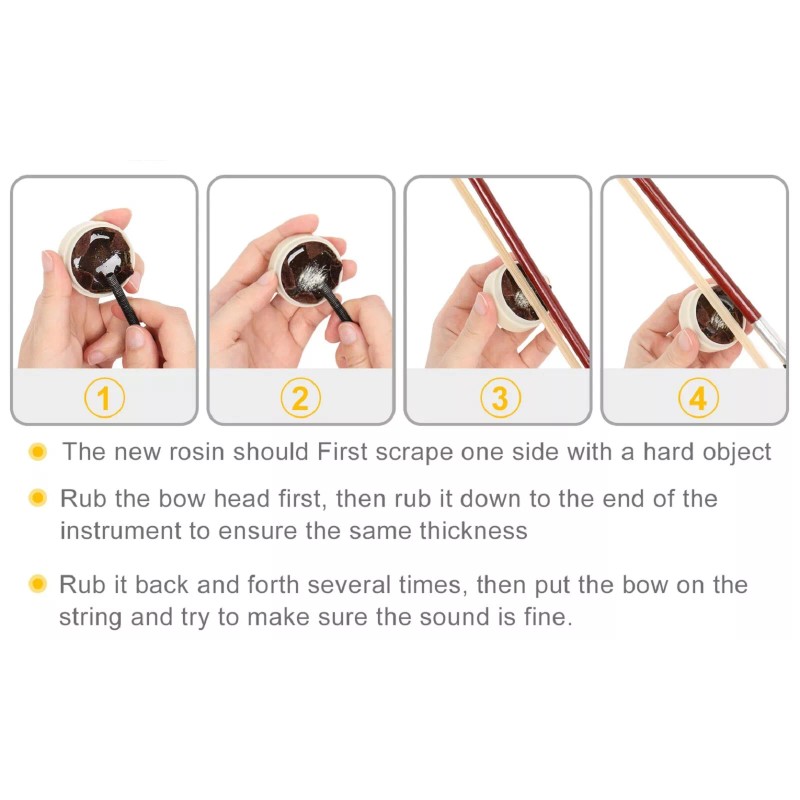 ①

②

③

④

The new rosin should First scrape one side with a hard object

Rub the bow head first, then rub it down to the end of the instrument to ensure the same thickness

Rub it back and forth several times, then put the bow on the string and try to make sure the sound is fine.