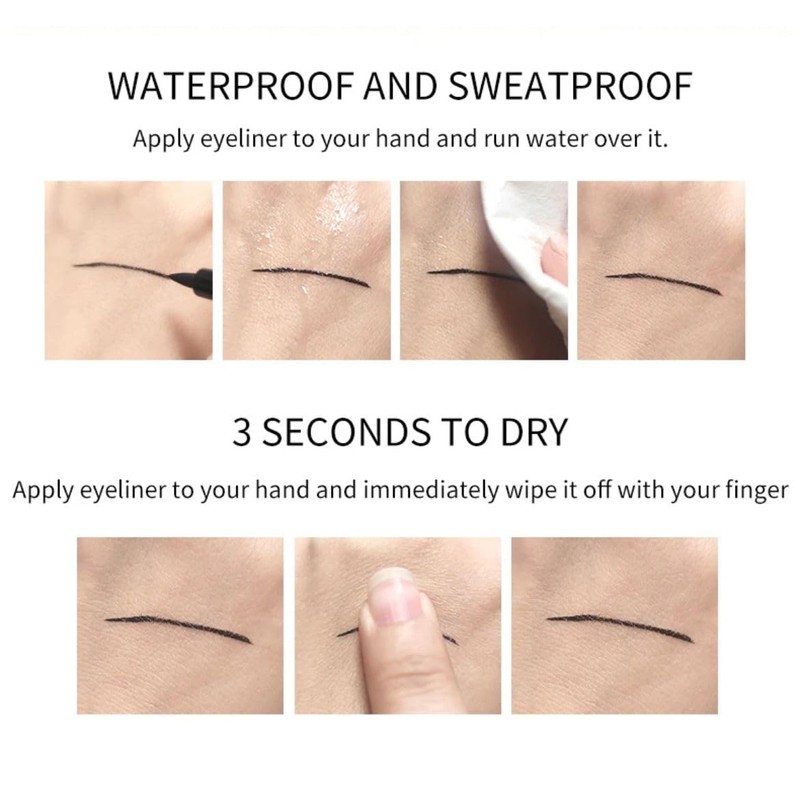 WATERPROOF AND SWEATPROOF

Apply eyeliner to your hand and run water over it.

3 SECONDS TO DRY

Apply eyeliner to your hand and immediately wipe it off with your finger