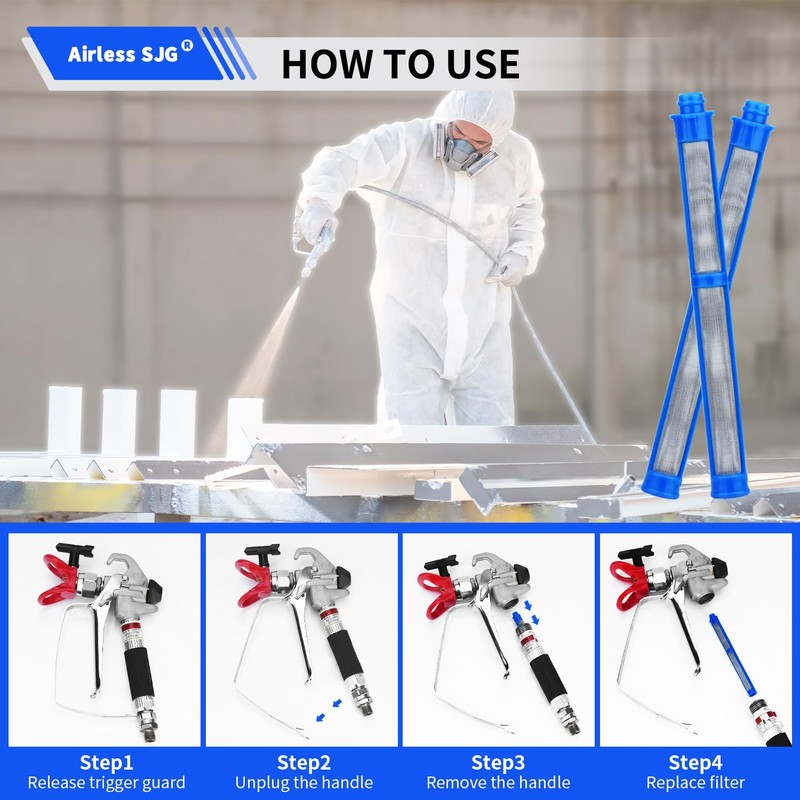 Airless SJG ®

HOW TO USE

Step1
Release trigger guard

Step2
Unplug the handle

Step3
Remove the handle

Step4
Replace filter