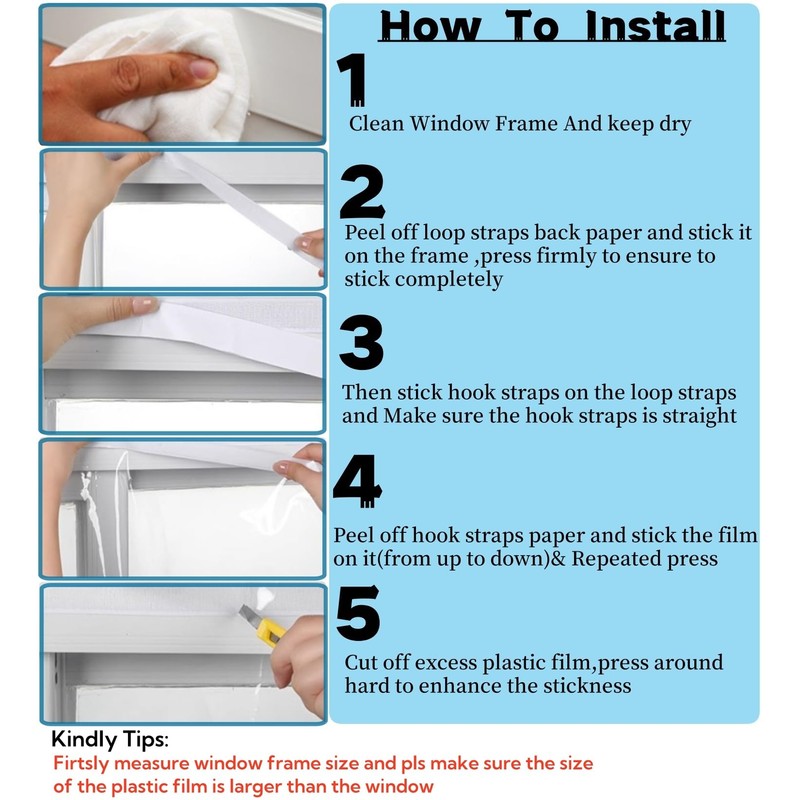 How To Install

1

Clean Window Frame And keep dry

2

Peel off loop straps back paper and stick it on the frame ,press firmly to ensure to stick completely

3

Then stick hook straps on the loop straps and Make sure the hook straps is straight

4

Peel off hook straps paper and stick the film on it(from up to down)& Repeated press

5

Cut off excess plastic film,press around hard to enhance the stickness

Kindly Tips:
Firtsly measure window frame size and pls make sure the size of the plastic film is larger than the window