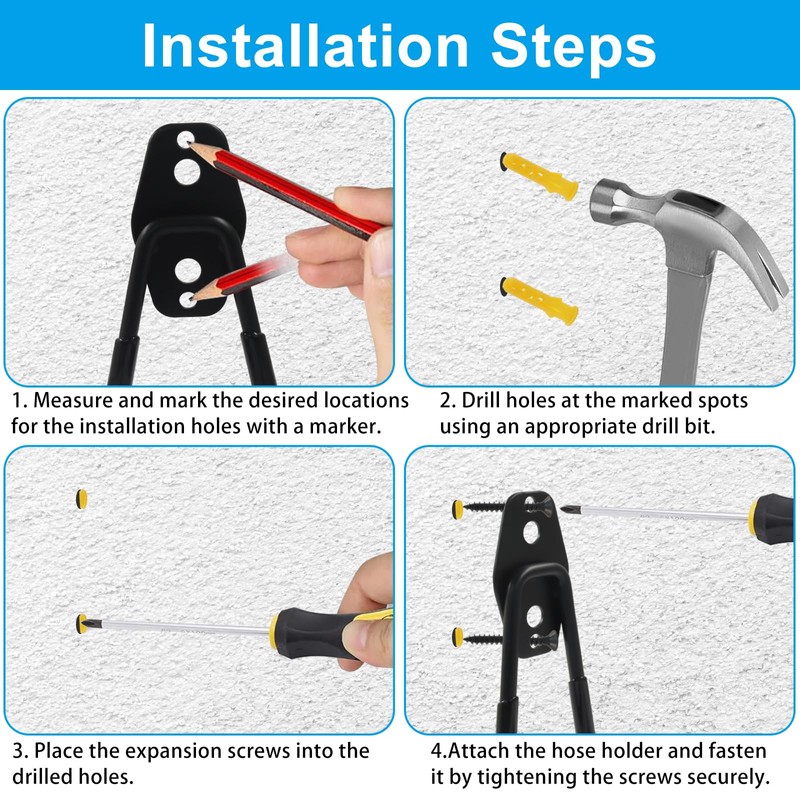 Installation Steps

1. Measure and mark the desired locations for the installation holes with a marker.

2. Drill holes at the marked spots using an appropriate drill bit.

3. Place the expansion screws into the drilled holes.

4.Attach the hose holder and fasten it by tightening the screws securely.