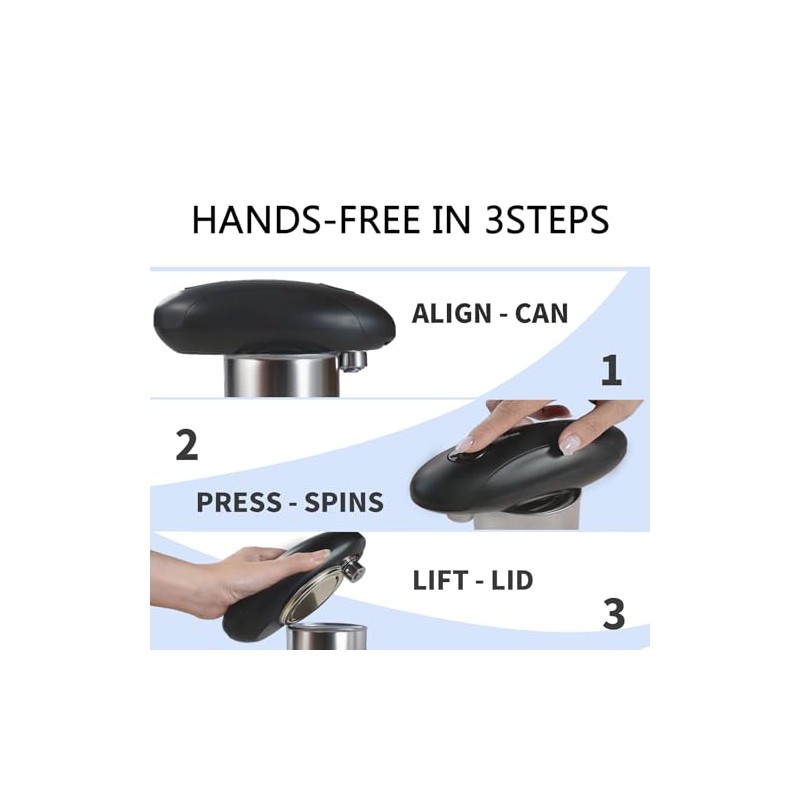 HANDS-FREE IN 3STEPS

ALIGN - CAN

1

2

PRESS - SPINS

LIFT - LID

3