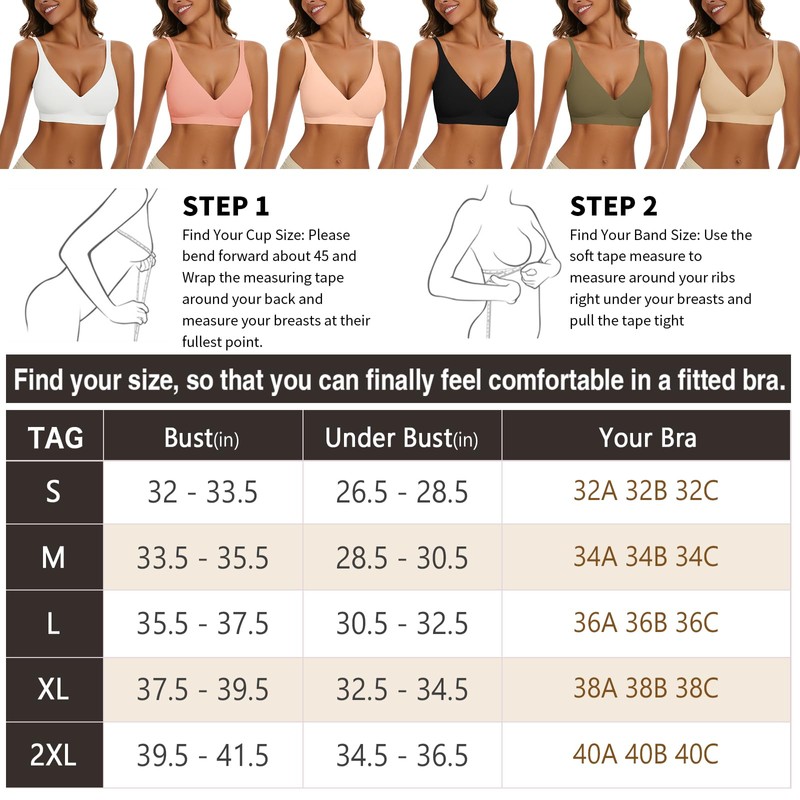 STEP 1
Find Your Cup Size: Please bend forward about 45 and Wrap the measuring tape around your back and measure your breasts at their fullest point.

STEP 2
Find Your Band Size: Use the soft tape measure to measure around your ribs right under your breasts and pull the tape tight

Find your size, so that you can finally feel comfortable in a fitted bra.

| TAG | Bust(in) | Under Bust(in) | Your Bra |
|---|---|---|---|
| S | 32 - 33.5 | 26.5 - 28.5 | 32A 32B 32C |
| M | 33.5 - 35.5 | 28.5 - 30.5 | 34A 34B 34C |
| L | 35.5 - 37.5 | 30.5 - 32.5 | 36A 36B 36C |
| XL | 37.5 - 39.5 | 32.5 - 34.5 | 38A 38B 38C |
| 2XL | 39.5 - 41.5 | 34.5 - 36.5 | 40A 40B 40C |