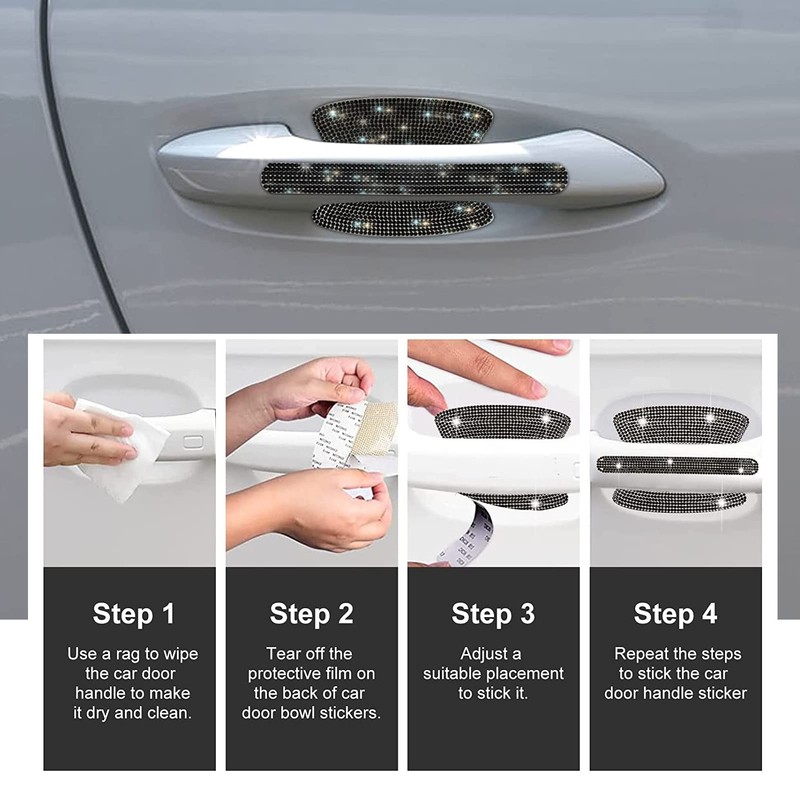 Step 1
Use a rag to wipe the car door handle to make it dry and clean.

Step 2
Tear off the protective film on the back of car door bowl stickers.

Step 3
Adjust a suitable placement to stick it.

Step 4
Repeat the steps to stick the car door handle sticker