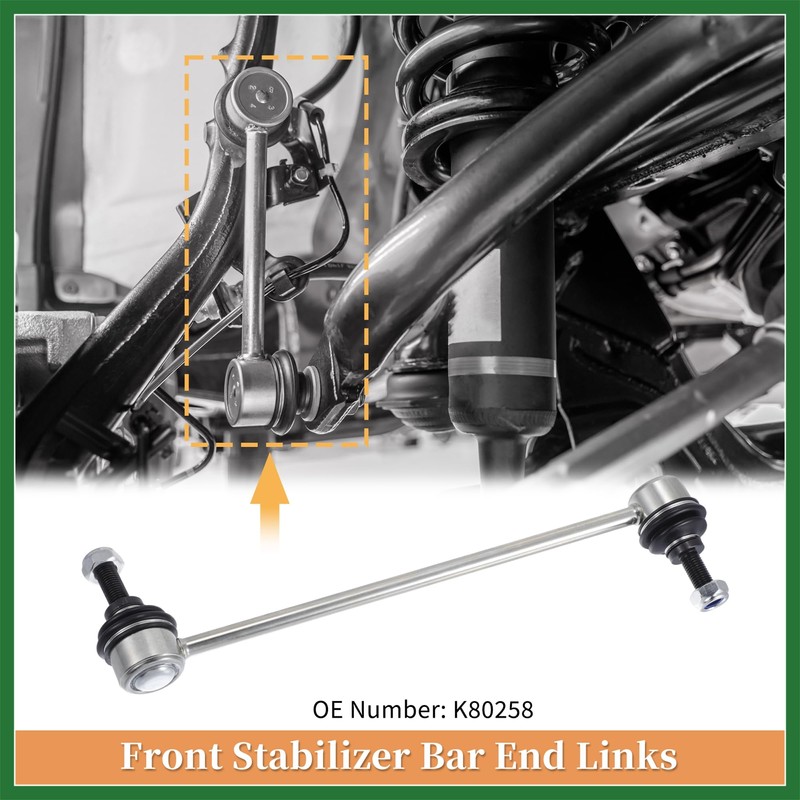 OE Number: K80258

Front Stabilizer Bar End Links