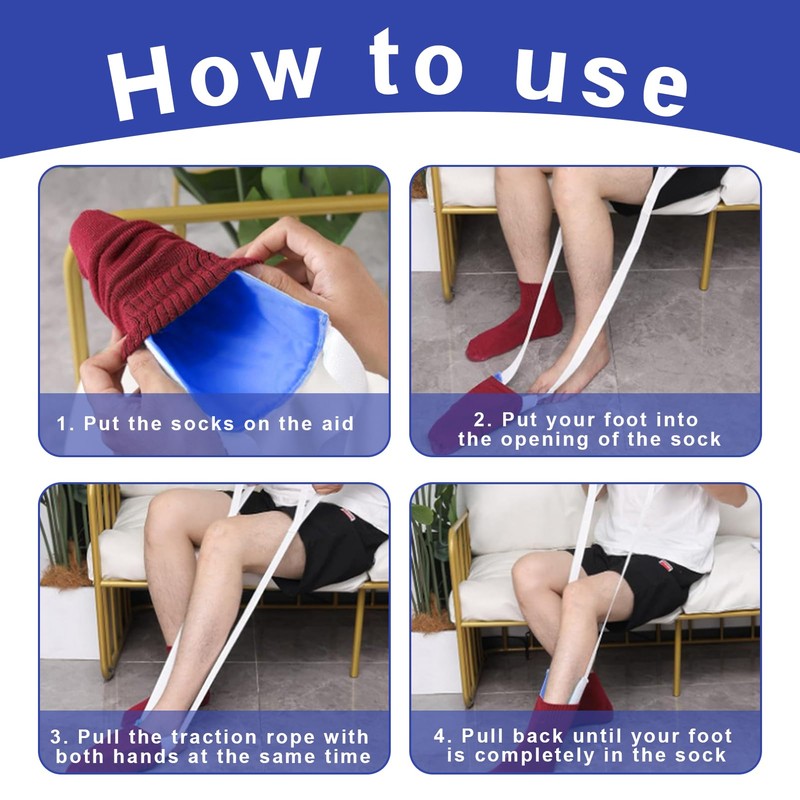 How to use

1. Put the socks on the aid

2. Put your foot into the opening of the sock

3. Pull the traction rope with both hands at the same time

4. Pull back until your foot is completely in the sock