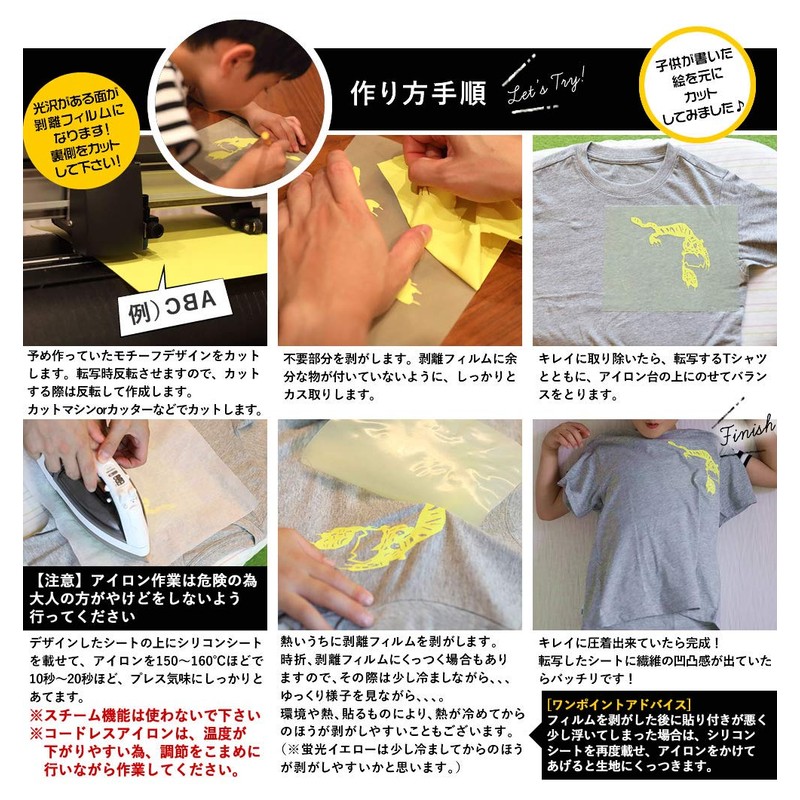 光沢がある面が剥離フィルムになります！裏側をカットして下さい！

作り方手順

Let's Try!

子供が書いた絵を元にカットしてみました♪

例）ABC

予め作っていたモチーフデザインをカットします。転写時反転させますので、カットする際は反転して作成します。
カットマシンorカッターなどでカットします。

不要部分を剥がします。剥離フィルムに余分な物が付いていないように、しっかりとカス取りします。

キレイに取り除いたら、転写するTシャツとともに、アイロン台の上にのせてバランスをとります。

Finish

【注意】アイロン作業は危険の為大人の方がやけどをしないよう行ってください

デザインしたシートの上にシリコンシートを載せて、アイロンを150～160℃ほどで10秒～20秒ほど、プレス気味にしっかりとあてます。
※スチーム機能は使わないで下さい
※コードレスアイロンは、温度が下がりやすい為、調節をこまめに行いながら作業してください。

熱いうちに剥離フィルムを剥がします。
時折、剥離フィルムにくっつく場合もありますので、その際は少し冷ましながら、、、ゆっくり様子を見ながら、、、。
環境や熱、貼るものにより、熱が冷めてからのほうが剥がしやすいこともございます。
（※蛍光イエローは少し冷ましてからのほうが剥がしやすいかと思います。）

キレイに圧着出来ていたら完成！
転写したシートに繊維の凹凸感が出ていたらバッチリです！

[ワンポイントアドバイス]
フィルムを剥がした後に貼り付きが悪く少し浮いてしまった場合は、シリコンシートを再度載せ、アイロンをかけてあげると生地にくっつきます。