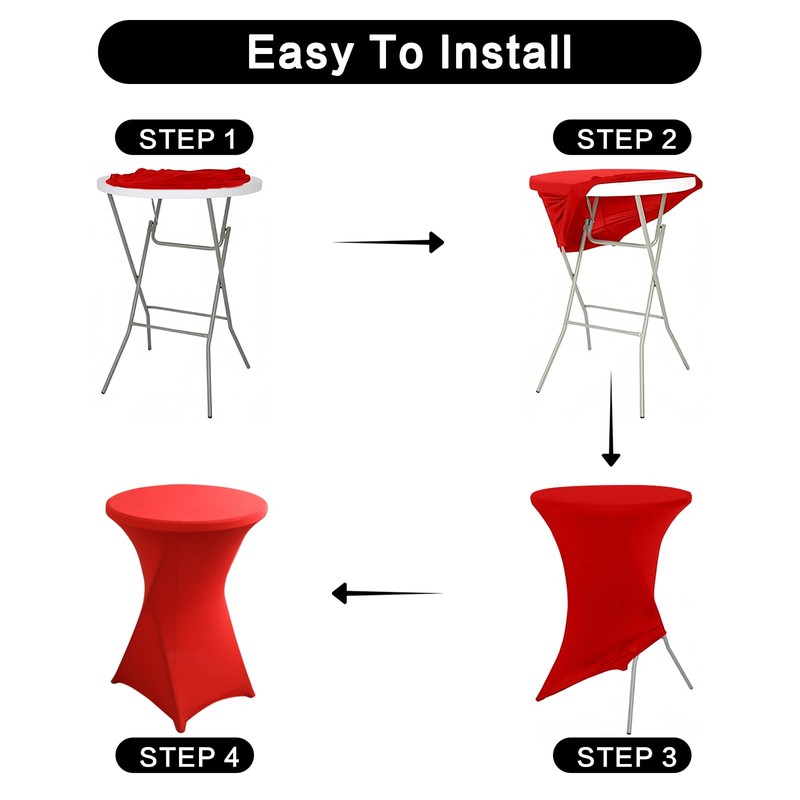 Easy To Install

STEP 1

STEP 2

STEP 4

STEP 3