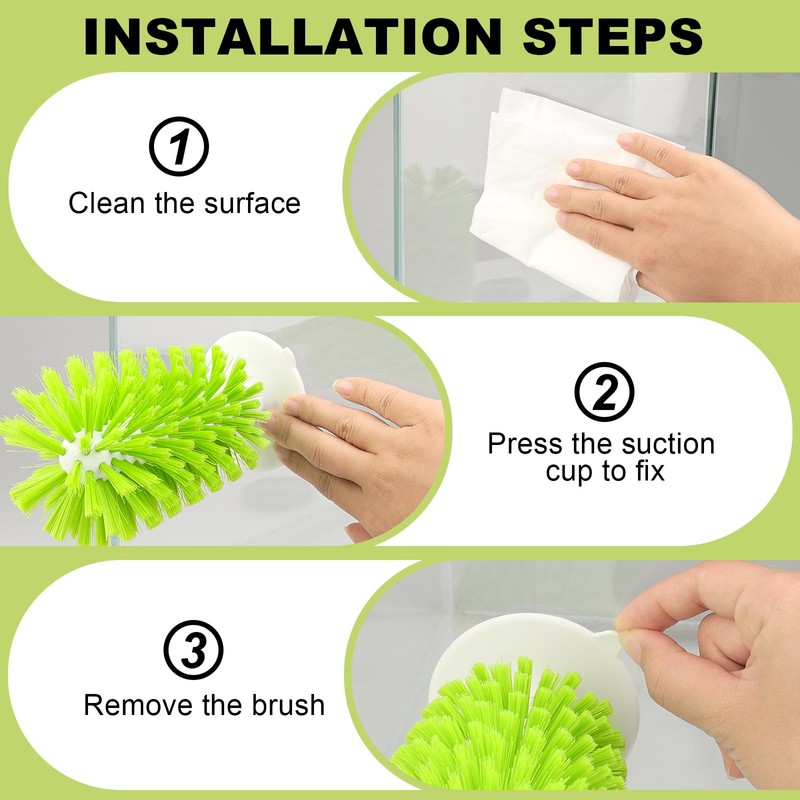 INSTALLATION STEPS

①
Clean the surface

②
Press the suction cup to fix

③
Remove the brush