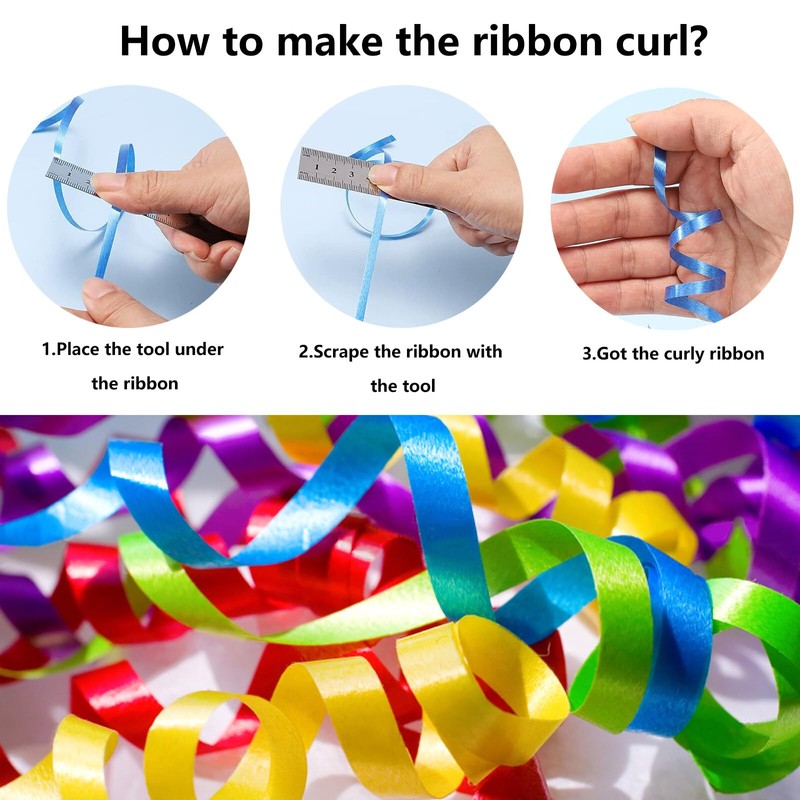 How to make the ribbon curl?

1 2 3

1.Place the tool under the ribbon

2.Scrape the ribbon with the tool

3.Got the curly ribbon