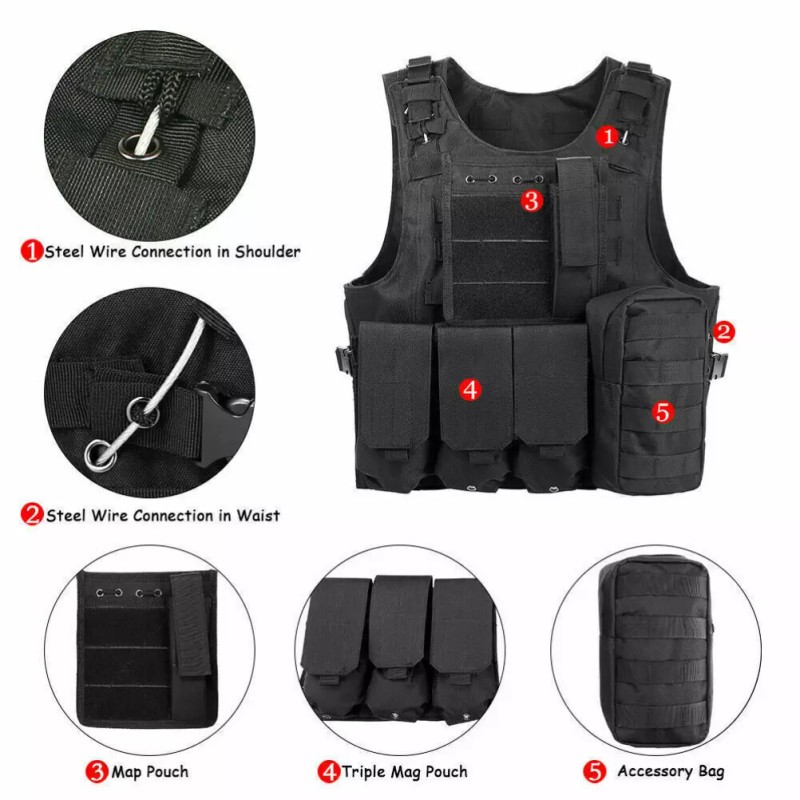 1 Steel Wire Connection in Shoulder

2 Steel Wire Connection in Waist

1
3
2
4
5

3 Map Pouch

4 Triple Mag Pouch

5 Accessory Bag