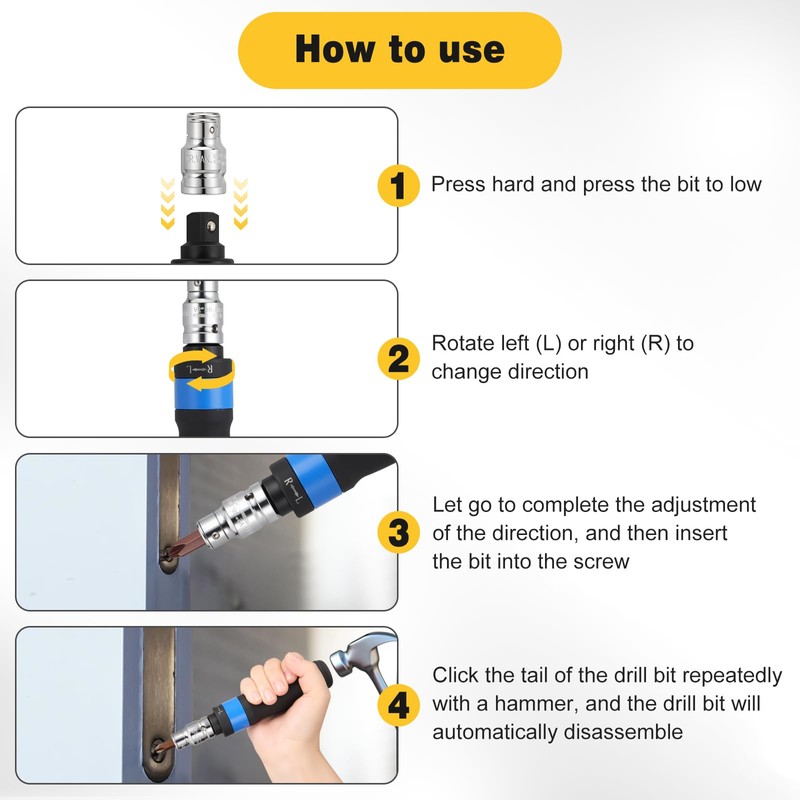 How to use

1 Press hard and press the bit to low

R L

2 Rotate left (L) or right (R) to change direction

R L

3 Let go to complete the adjustment of the direction, and then insert the bit into the screw

4 Click the tail of the drill bit repeatedly with a hammer, and the drill bit will automatically disassemble