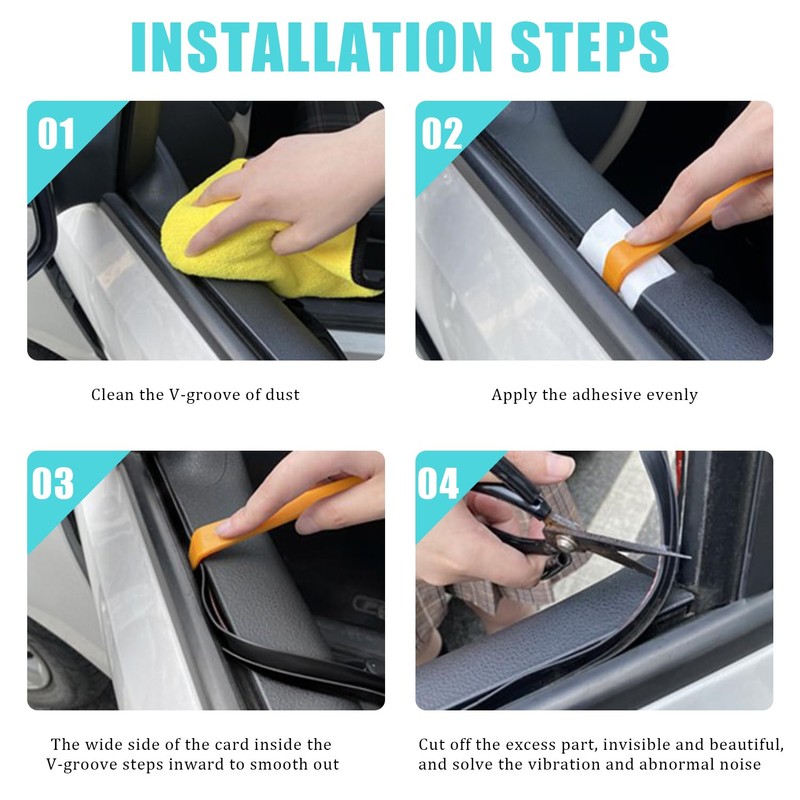 INSTALLATION STEPS

01

Clean the V-groove of dust

02

Apply the adhesive evenly

03

The wide side of the card inside the V-groove steps inward to smooth out

04

Cut off the excess part, invisible and beautiful, and solve the vibration and abnormal noise