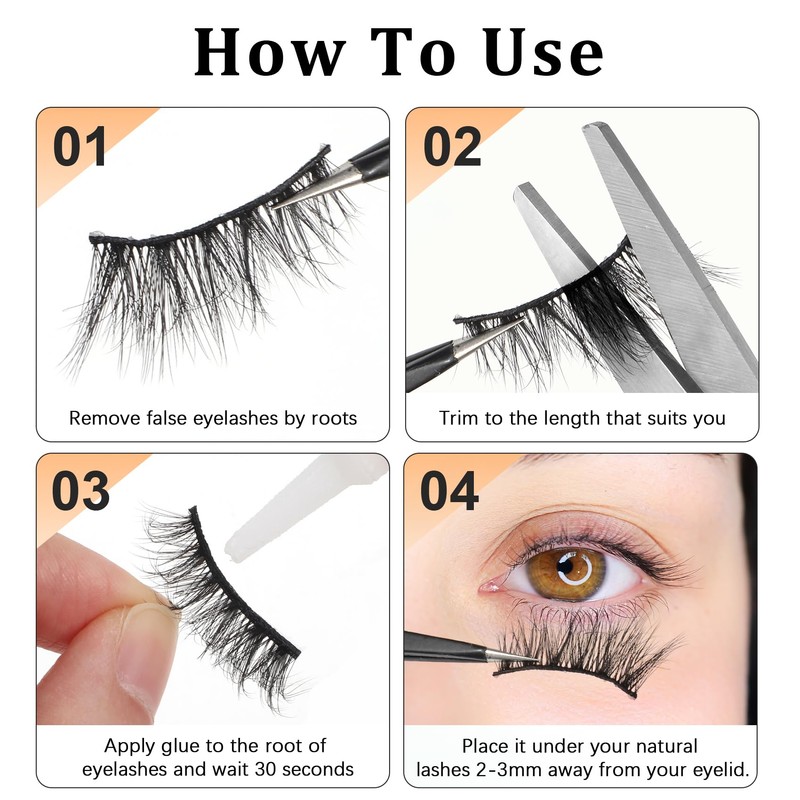 How To Use

01

Remove false eyelashes by roots

02

Trim to the length that suits you

03

Apply glue to the root of eyelashes and wait 30 seconds

04

Place it under your natural lashes 2-3mm away from your eyelid.