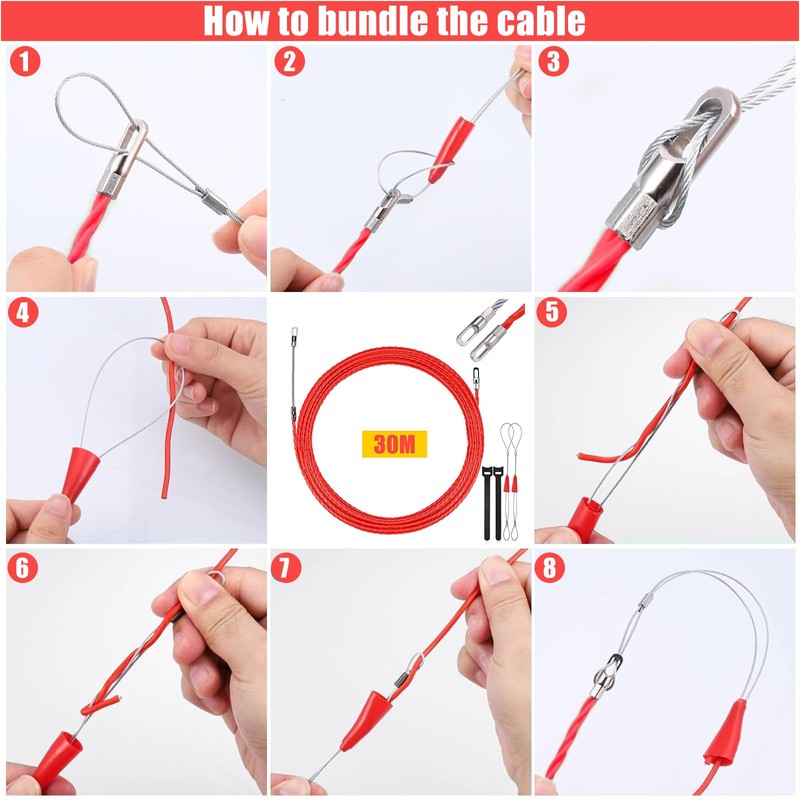 How to bundle the cable

1

2

3

4

30M

5

6

7

8