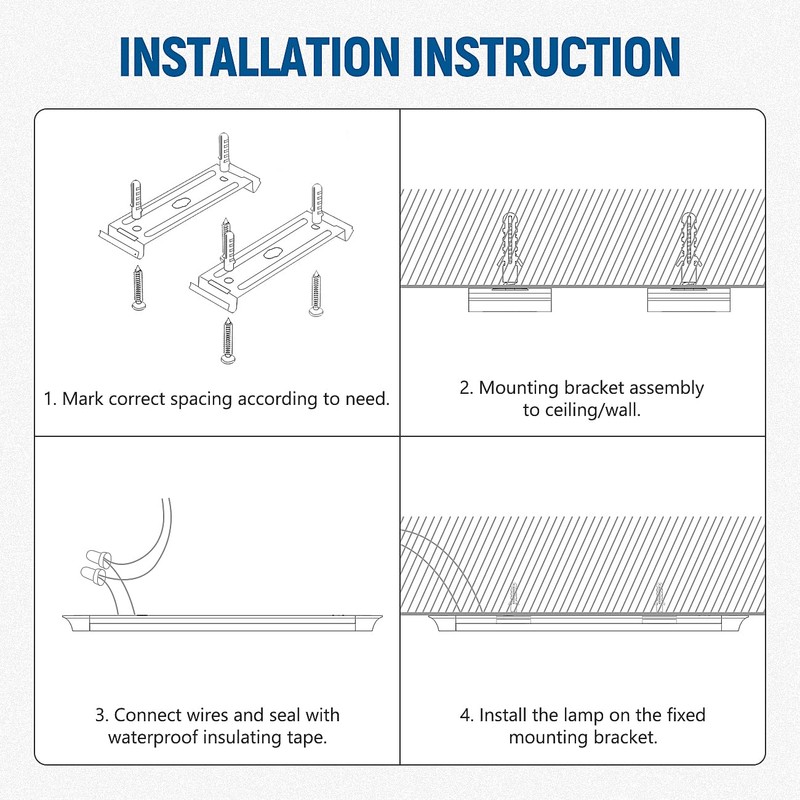 INSTALLATION INSTRUCTION

1. Mark correct spacing according to need.

2. Mounting bracket assembly to ceiling/wall.

3. Connect wires and seal with waterproof insulating tape.

4. Install the lamp on the fixed mounting bracket.