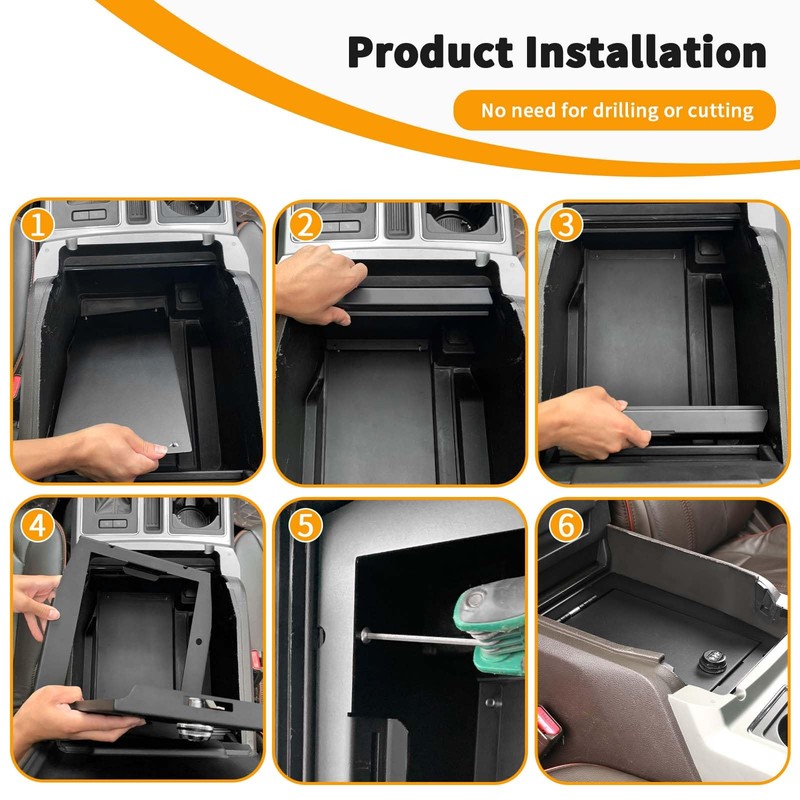 Product Installation

No need for drilling or cutting

1

2

3

4

5

6