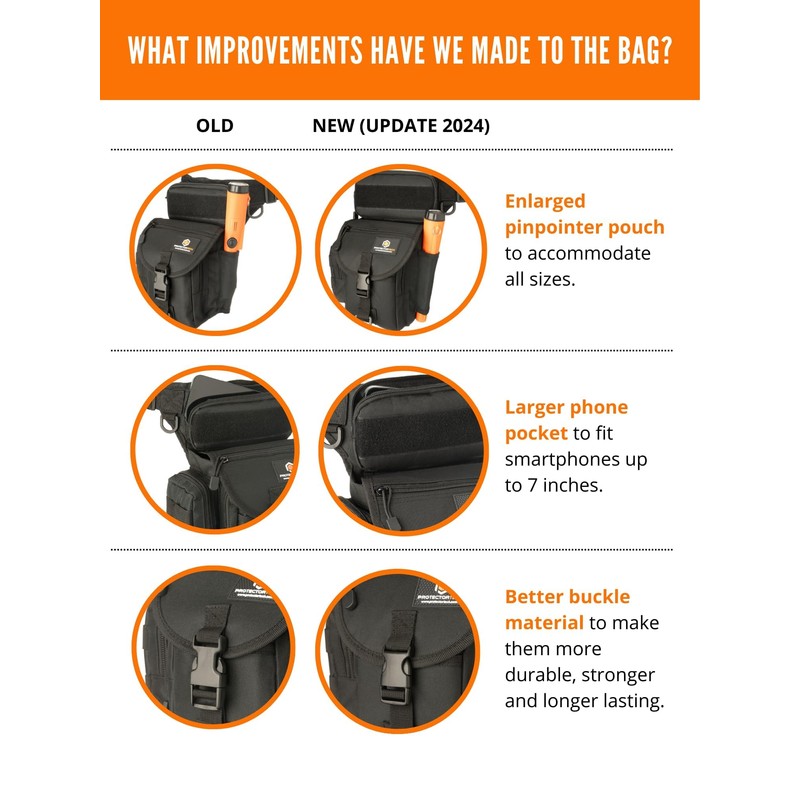 WHAT IMPROVEMENTS HAVE WE MADE TO THE BAG?

OLD

NEW (UPDATE 2024)

Enlarged pinpointer pouch to accommodate all sizes.

Larger phone pocket to fit smartphones up to 7 inches.

PROTECTOR

PROTECTOR

Better buckle material to make them more durable, stronger and longer lasting.