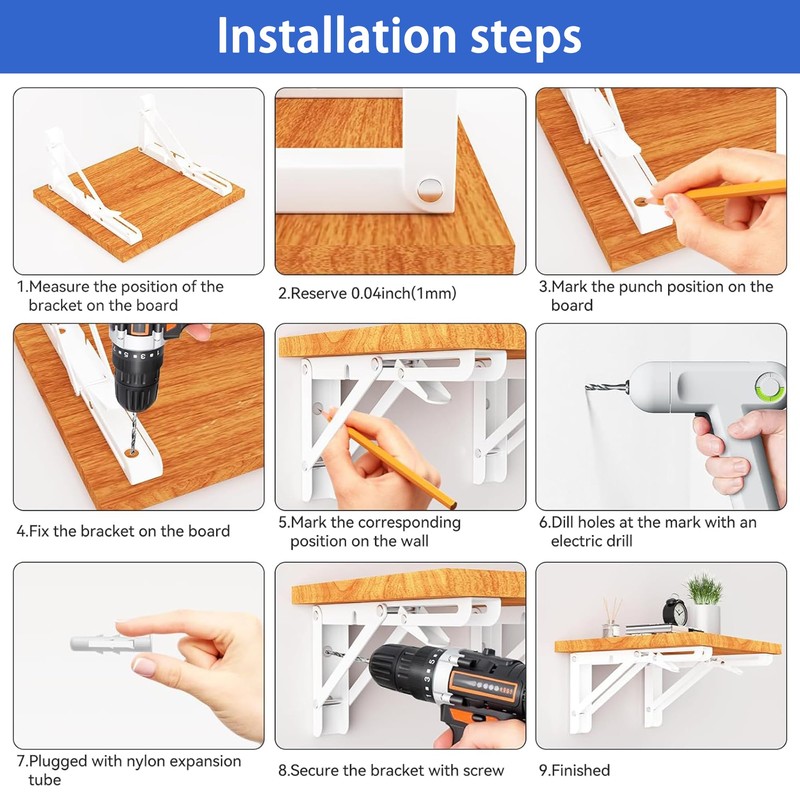 Installation steps

1.Measure the position of the bracket on the board

2.Reserve 0.04inch(1mm)

3.Mark the punch position on the board

4.Fix the bracket on the board

5.Mark the corresponding position on the wall

6.Dill holes at the mark with an electric drill

7.Plugged with nylon expansion tube

8.Secure the bracket with screw

9.Finished