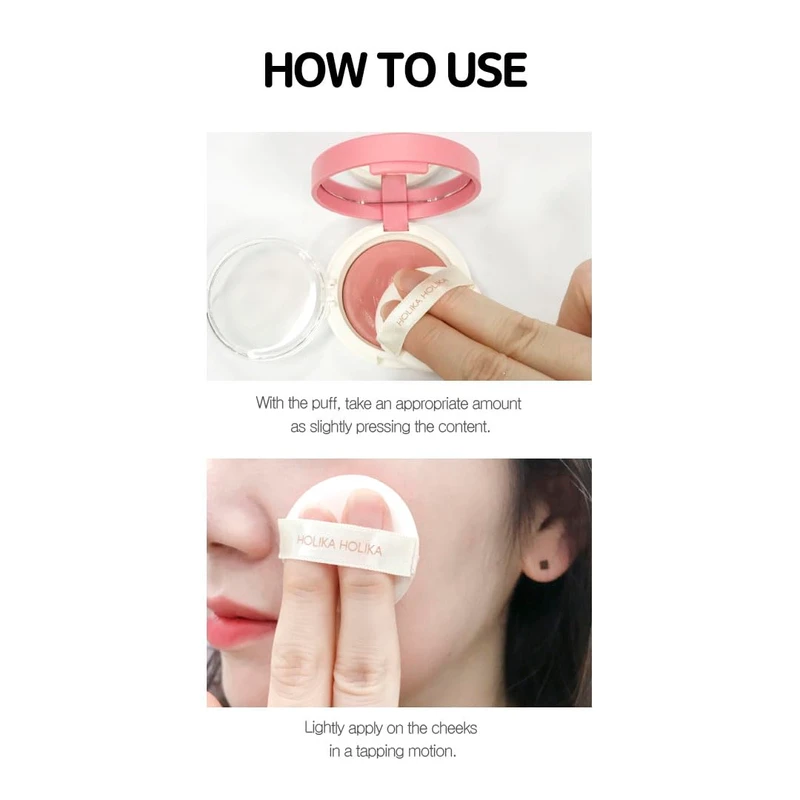 HOW TO USE

HOLIKA HOLIKA

With the puff, take an appropriate amount as slightly pressing the content.

HOLIKA HOLIKA

Lightly apply on the cheeks in a tapping motion.