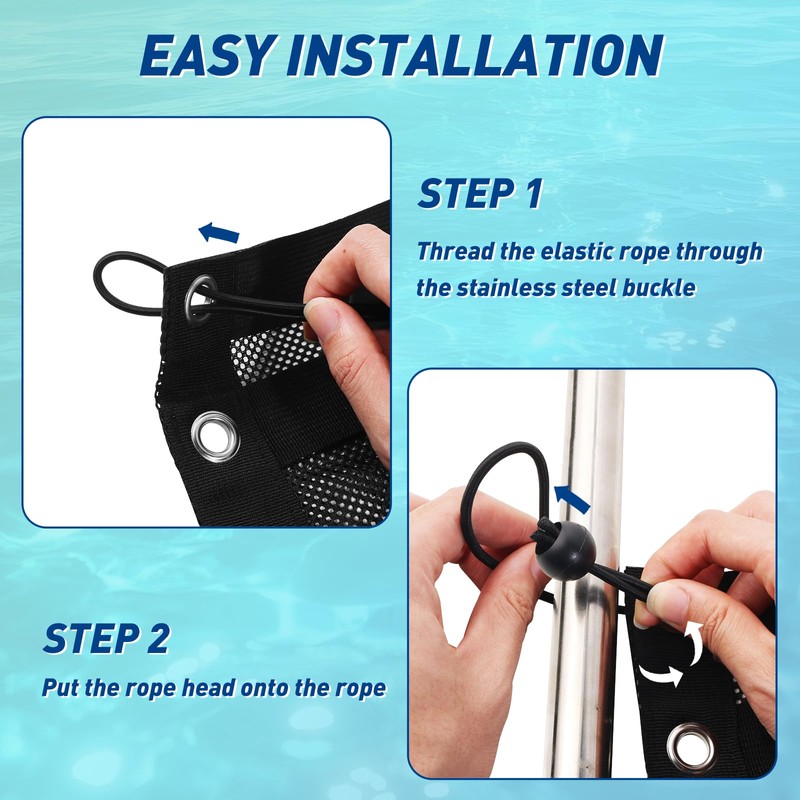 EASY INSTALLATION

STEP 1

Thread the elastic rope through the stainless steel buckle

STEP 2

Put the rope head onto the rope