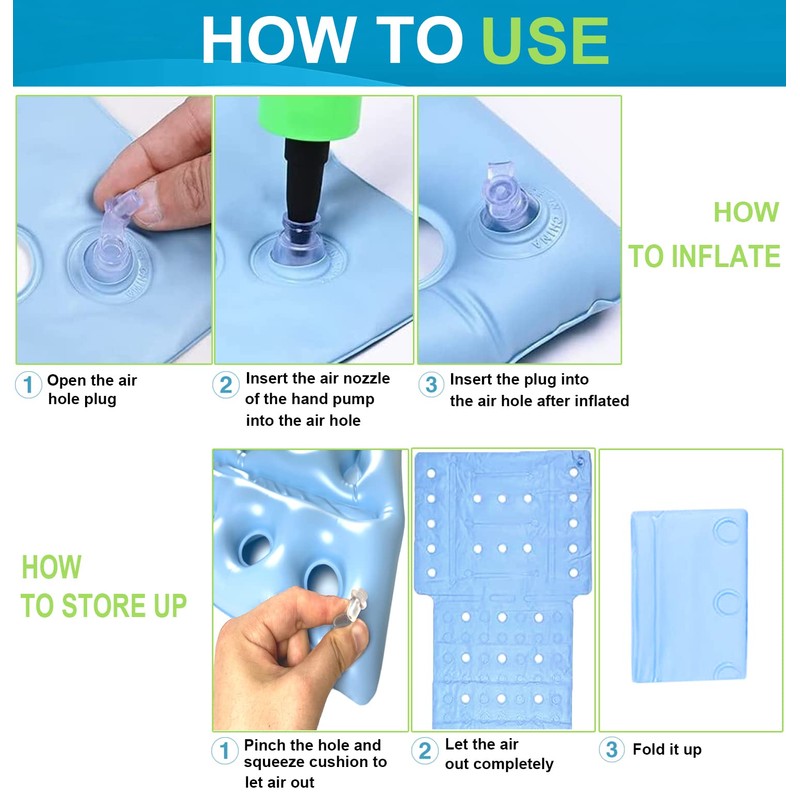 HOW TO USE

HOW TO INFLATE

1 Open the air hole plug

2 Insert the air nozzle of the hand pump into the air hole

3 Insert the plug into the air hole after inflated

HOW TO STORE UP

1 Pinch the hole and squeeze cushion to let air out

2 Let the air out completely

3 Fold it up