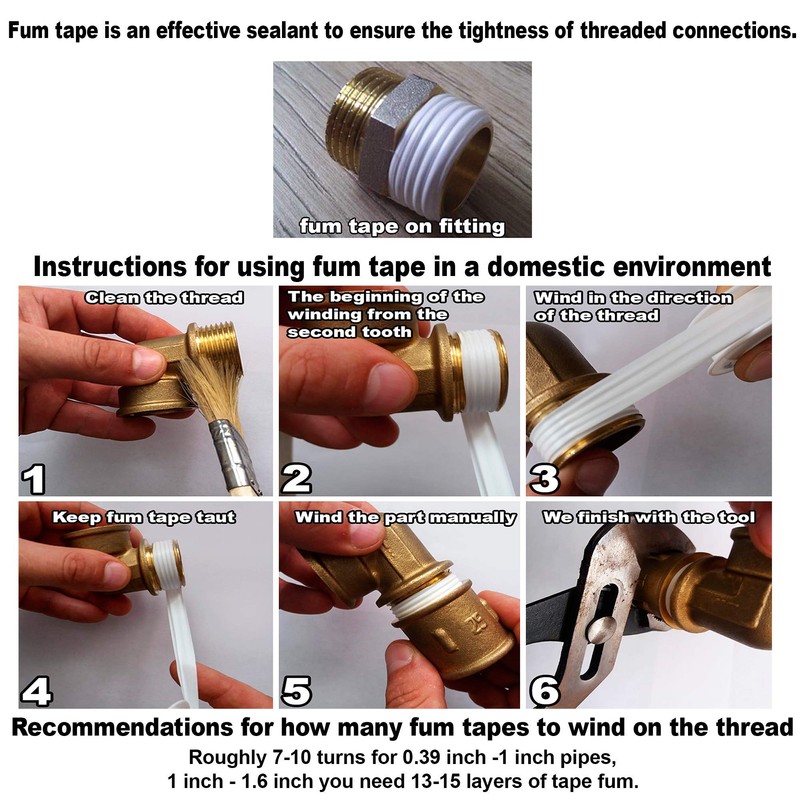 Fum tape is an effective sealant to ensure the tightness of threaded connections.

fum tape on fitting

Instructions for using fum tape in a domestic environment

Clean the thread

1

The beginning of the winding from the second tooth

2

Wind in the direction of the thread

3

Keep fum tape taut

4

Wind the part manually

5

We finish with the tool

6

Recommendations for how many fum tapes to wind on the thread

Roughly 7-10 turns for 0.39 inch -1 inch pipes,
1 inch - 1.6 inch you need 13-15 layers of tape fum.