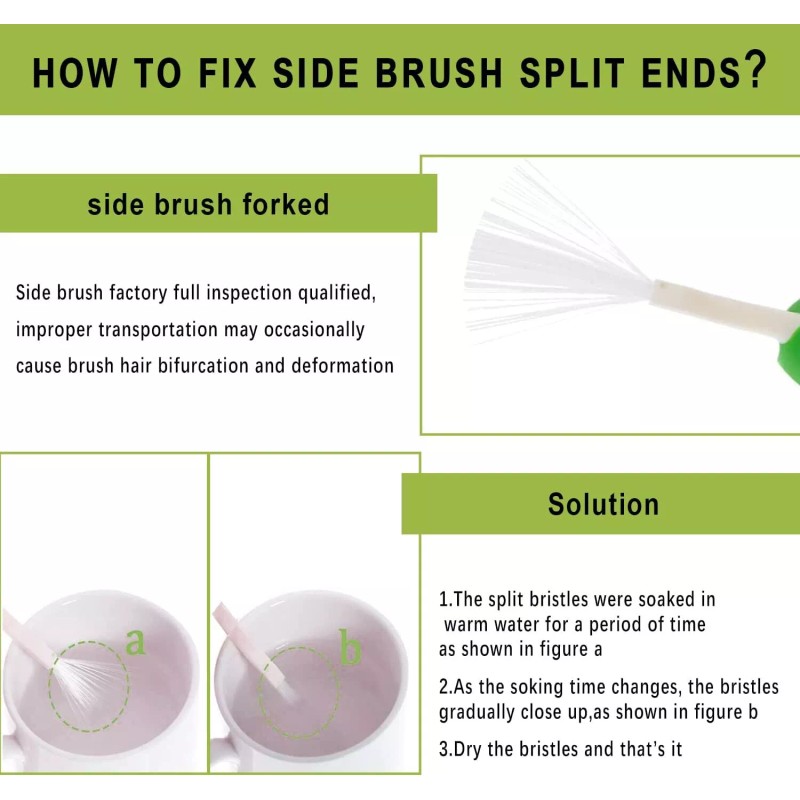 HOW TO FIX SIDE BRUSH SPLIT ENDS?

side brush forked

Side brush factory full inspection qualified, improper transportation may occasionally cause brush hair bifurcation and deformation

a

b

Solution

1.The split bristles were soaked in warm water for a period of time as shown in figure a

2.As the soking time changes, the bristles gradually close up,as shown in figure b

3.Dry the bristles and that's it