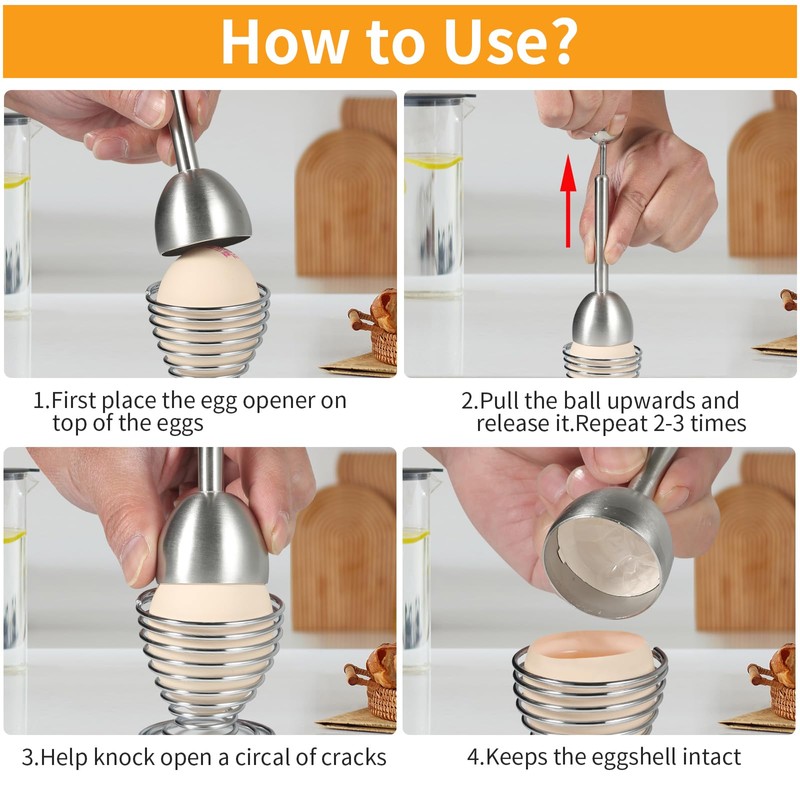 How to Use?

1.First place the egg opener on top of the eggs

2.Pull the ball upwards and release it.Repeat 2-3 times

3.Help knock open a circal of cracks

4.Keeps the eggshell intact