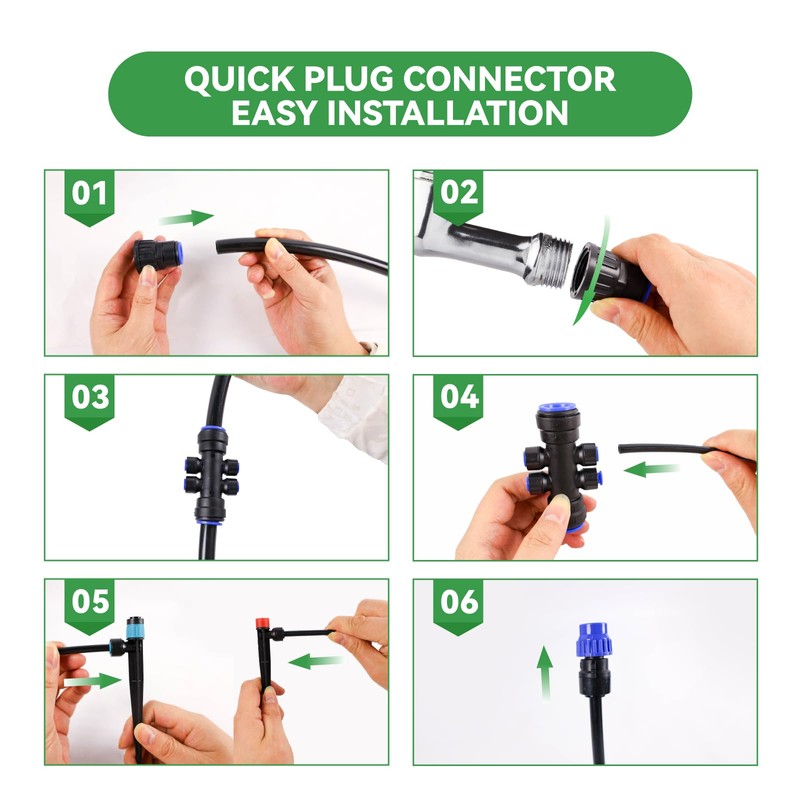 QUICK PLUG CONNECTOR
EASY INSTALLATION

01

02

03

04

05

06