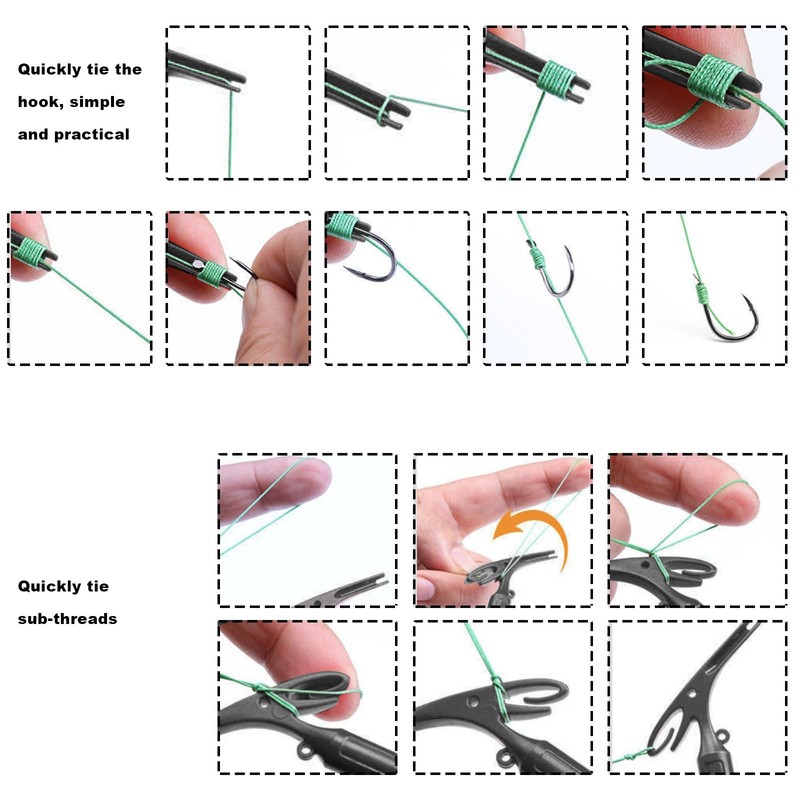 Quickly tie the hook, simple and practical

Quickly tie sub-threads