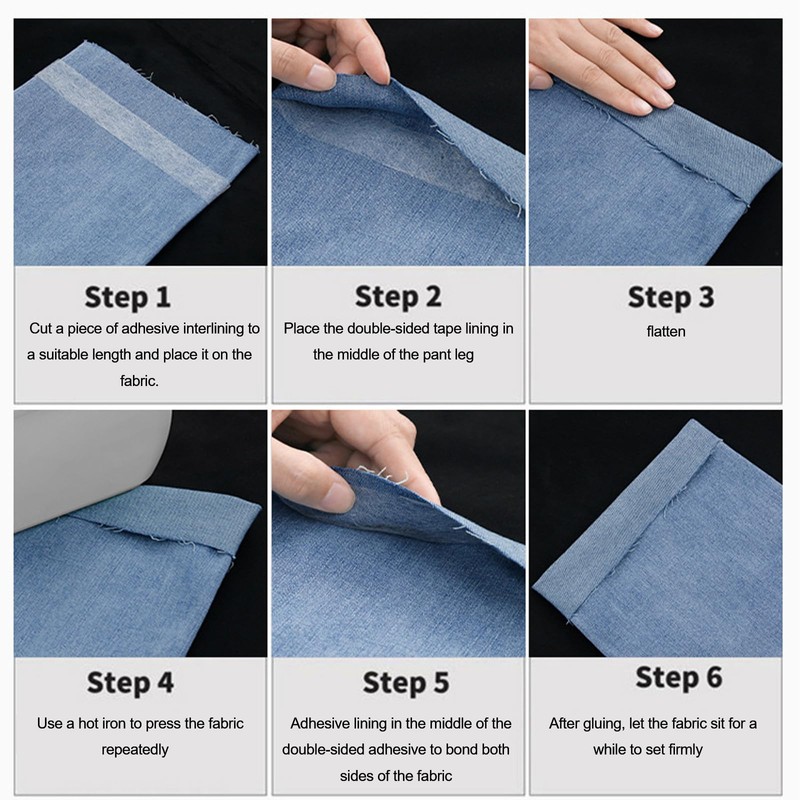 Step 1
Cut a piece of adhesive interlining to a suitable length and place it on the fabric.

Step 2
Place the double-sided tape lining in the middle of the pant leg

Step 3
flatten

Step 4
Use a hot iron to press the fabric repeatedly

Step 5
Adhesive lining in the middle of the double-sided adhesive to bond both sides of the fabric

Step 6
After gluing, let the fabric sit for a while to set firmly