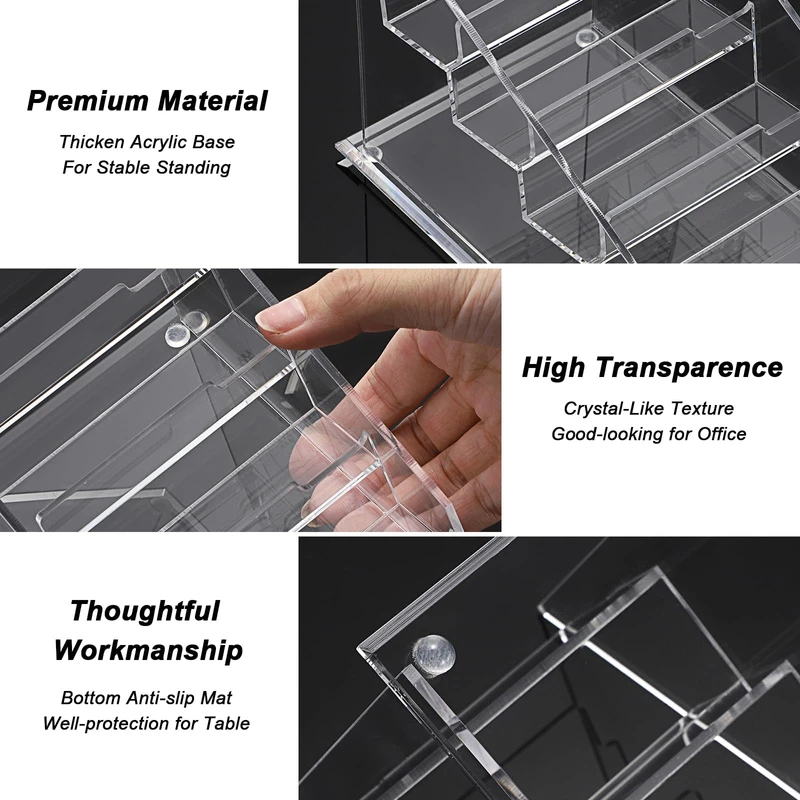 Premium Material
Thicken Acrylic Base
For Stable Standing

High Transparence
Crystal-Like Texture
Good-looking for Office

Thoughtful
Workmanship
Bottom Anti-slip Mat
Well-protection for Table