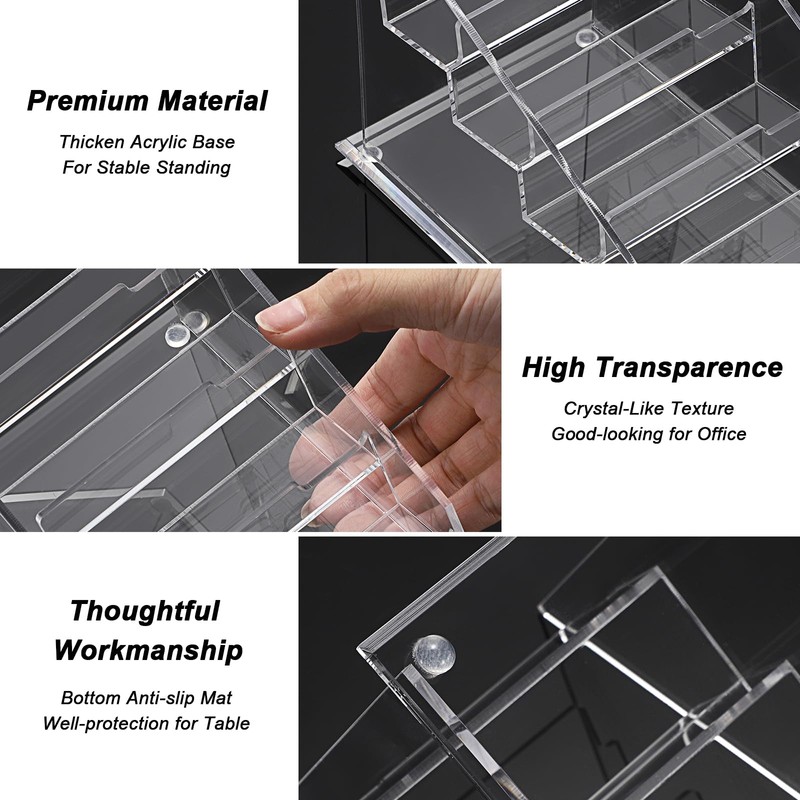 Premium Material

Thicken Acrylic Base
For Stable Standing

High Transparence

Crystal-Like Texture
Good-looking for Office

Thoughtful
Workmanship

Bottom Anti-slip Mat
Well-protection for Table