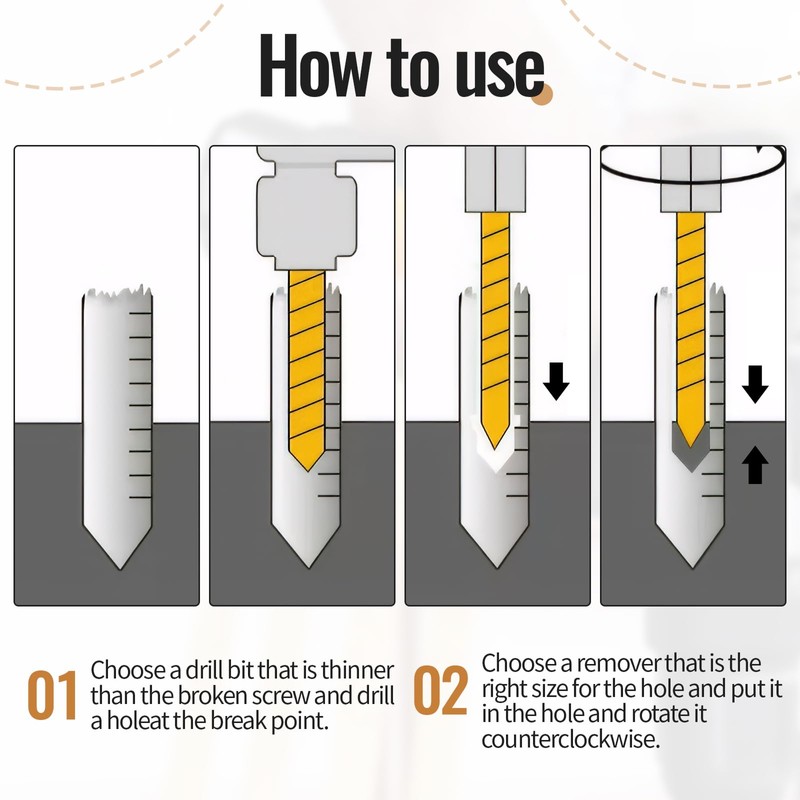 How to use

01 Choose a drill bit that is thinner than the broken screw and drill a holeat the break point.

02 Choose a remover that is the right size for the hole and put it in the hole and rotate it counterclockwise.