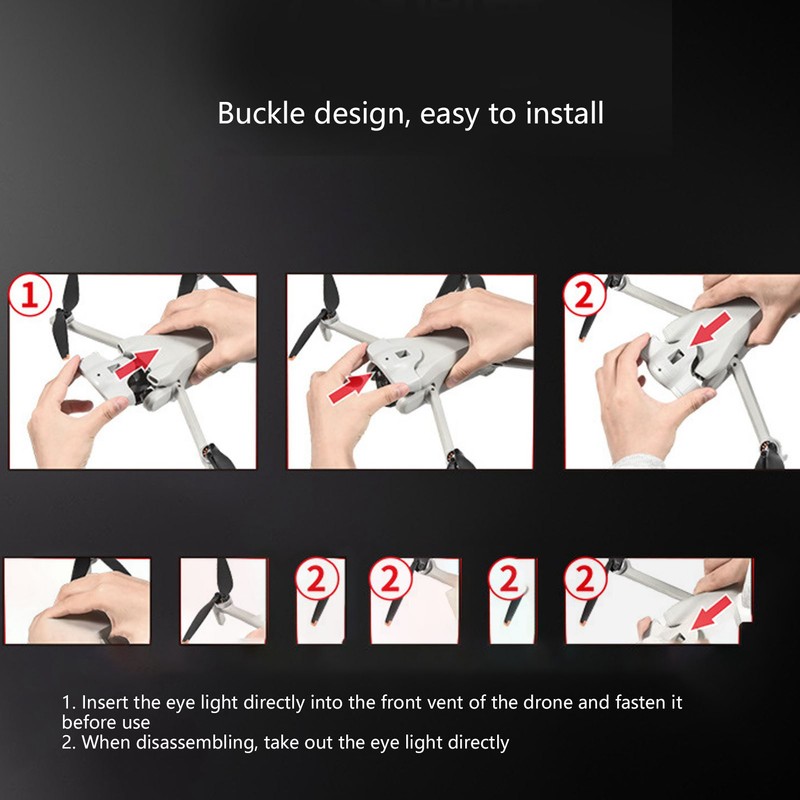 Buckle design, easy to install

1

2

2

2

2

2

1. Insert the eye light directly into the front vent of the drone and fasten it before use
2. When disassembling, take out the eye light directly