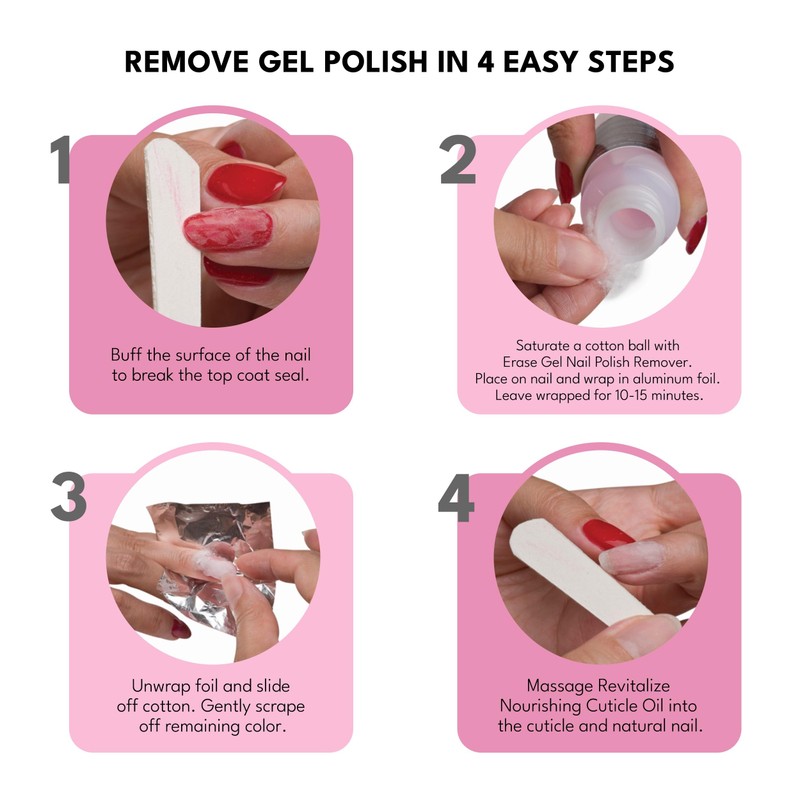 REMOVE GEL POLISH IN 4 EASY STEPS

1

Buff the surface of the nail to break the top coat seal.

2

Saturate a cotton ball with Erase Gel Nail Polish Remover. Place on nail and wrap in aluminum foil. Leave wrapped for 10-15 minutes.

3

Unwrap foil and slide off cotton. Gently scrape off remaining color.

4

Massage Revitalize Nourishing Cuticle Oil into the cuticle and natural nail.