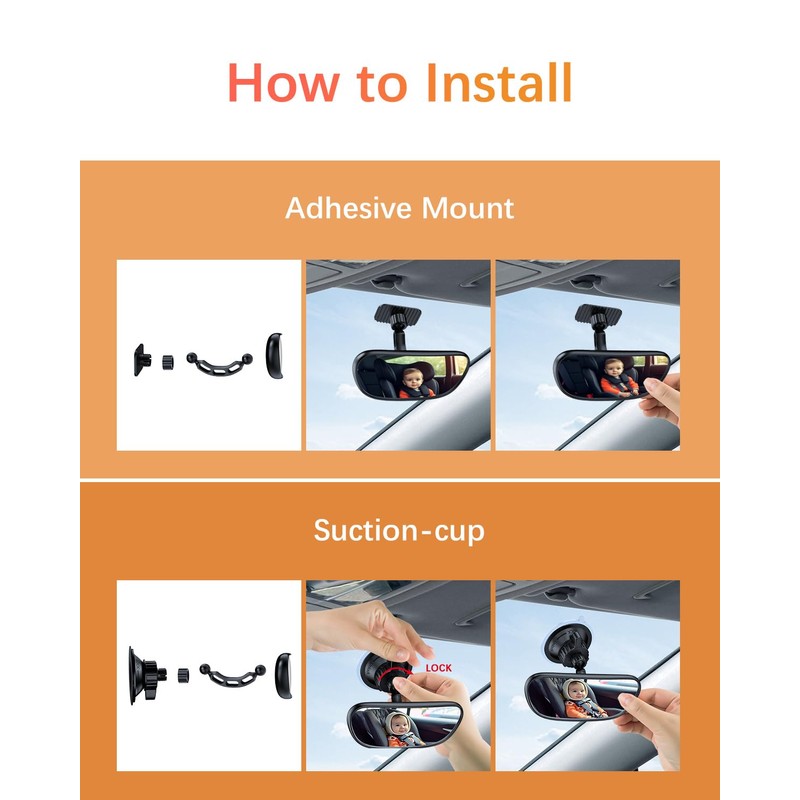 How to Install

Adhesive Mount

Suction-cup

LOCK