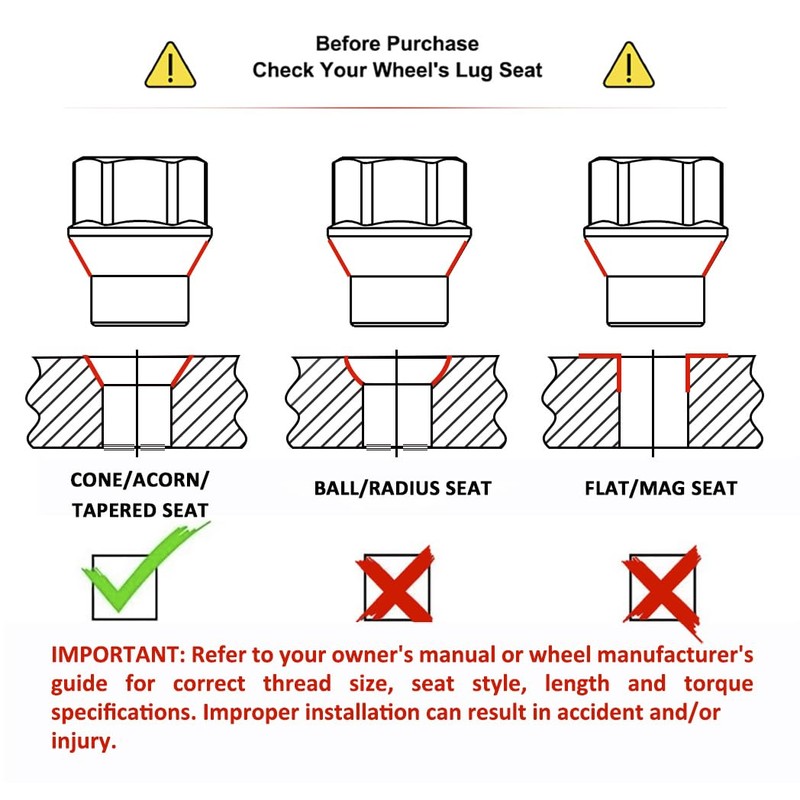 Before Purchase
Check Your Wheel's Lug Seat

CONE/ACORN/
TAPERED SEAT

BALL/RADIUS SEAT

FLAT/MAG SEAT

IMPORTANT: Refer to your owner's manual or wheel manufacturer's guide for correct thread size, seat style, length and torque specifications. Improper installation can result in accident and/or injury.