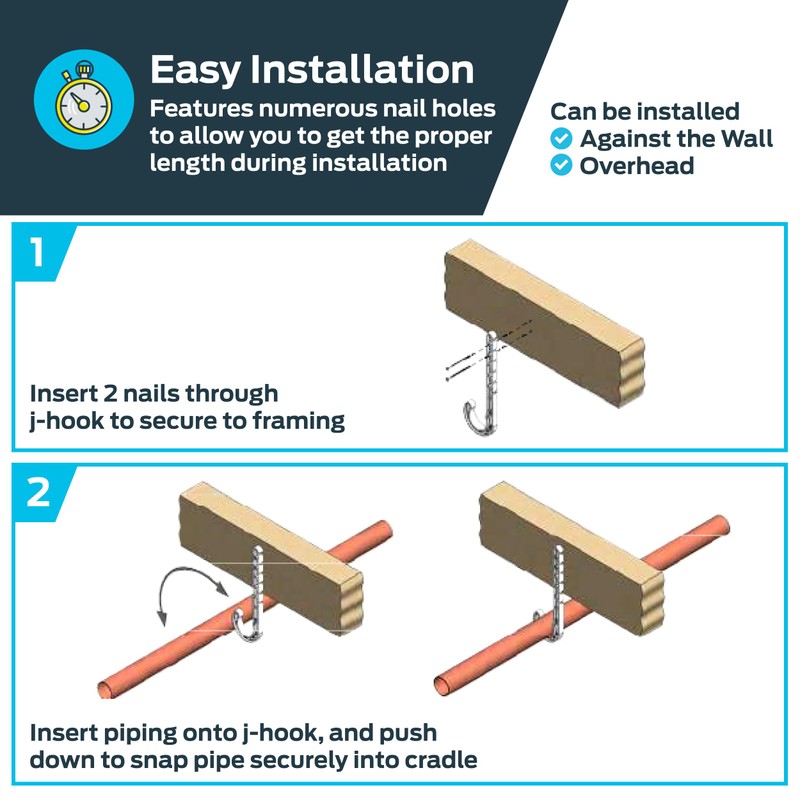 Easy Installation

Features numerous nail holes to allow you to get the proper length during installation

Can be installed
Against the Wall
Overhead

1

Insert 2 nails through j-hook to secure to framing

2

Insert piping onto j-hook, and push down to snap pipe securely into cradle