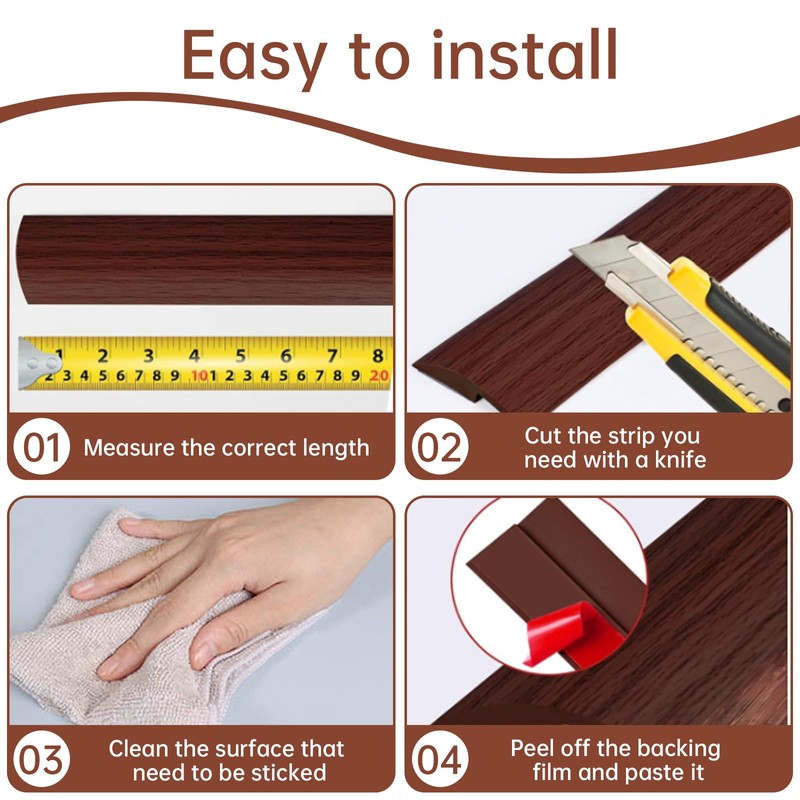 Easy to install

1 2 3 4 5 6 7 8
2 3 4 5 6 7 8 9 10 1 2 3 4 5 6 7 8 9 20

01 Measure the correct length

02 Cut the strip you need with a knife

03 Clean the surface that need to be sticked

04 Peel off the backing film and paste it