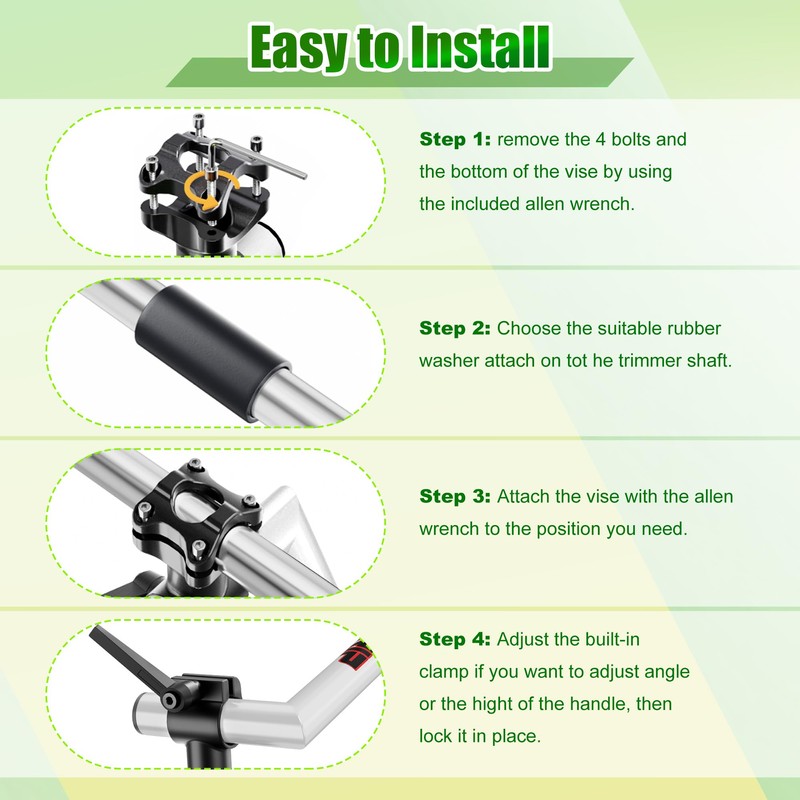 Easy to Install

Step 1: remove the 4 bolts and the bottom of the vise by using the included allen wrench.

Step 2: Choose the suitable rubber washer attach on tot he trimmer shaft.

Step 3: Attach the vise with the allen wrench to the position you need.

Step 4: Adjust the built-in clamp if you want to adjust angle or the hight of the handle, then lock it in place.