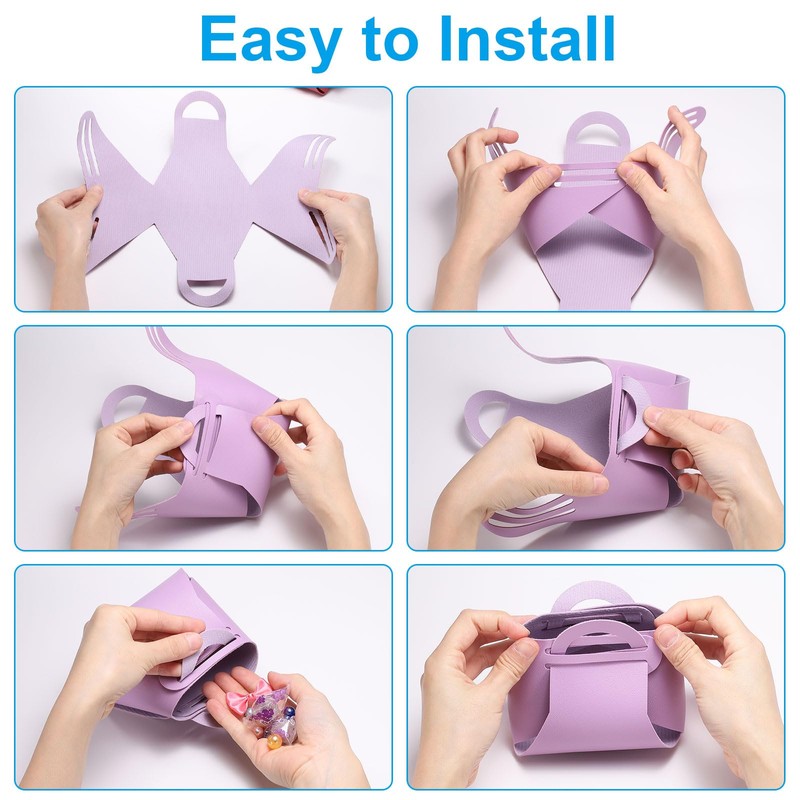 Easy to Install