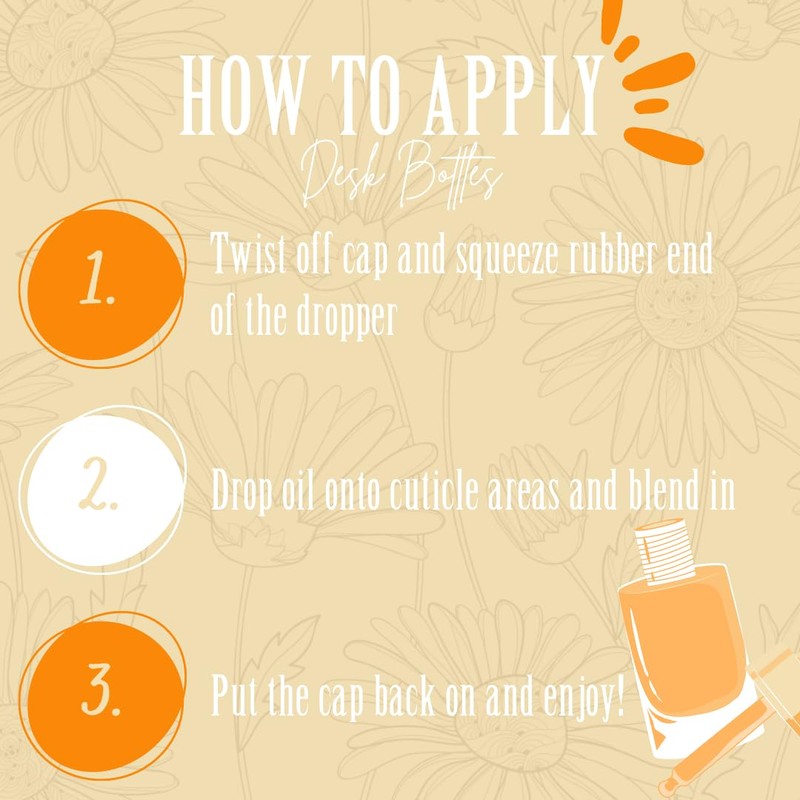 HOW TO APPLY
Desk Bottles

1.
Twist off cap and squeeze rubber end of the dropper

2.
Drop oil onto cuticle areas and blend in

3.
Put the cap back on and enjoy!