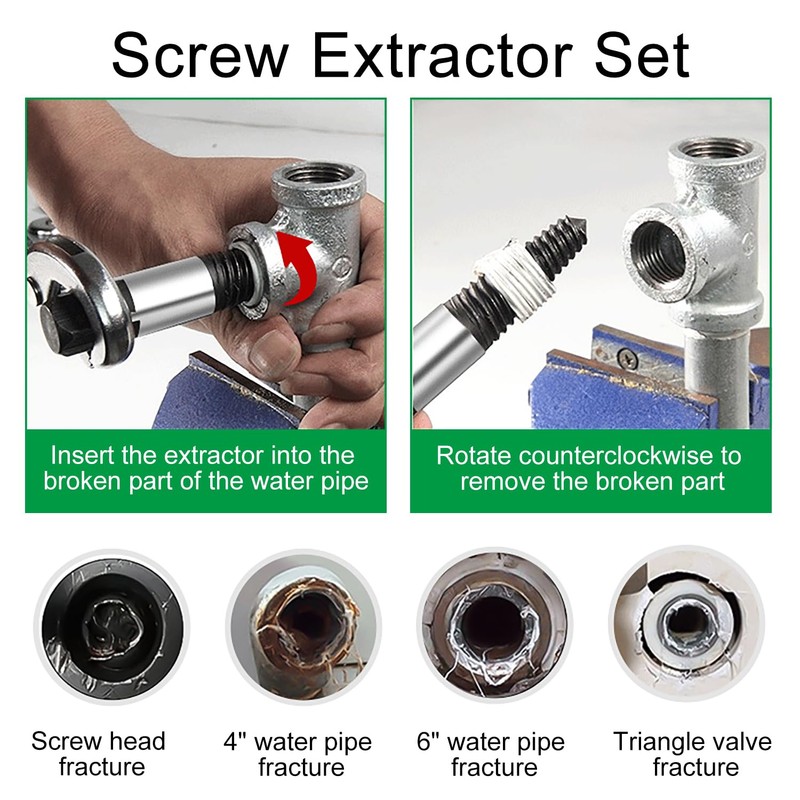 Screw Extractor Set

Insert the extractor into the broken part of the water pipe

Rotate counterclockwise to remove the broken part

Screw head fracture

4" water pipe fracture

6" water pipe fracture

Triangle valve fracture