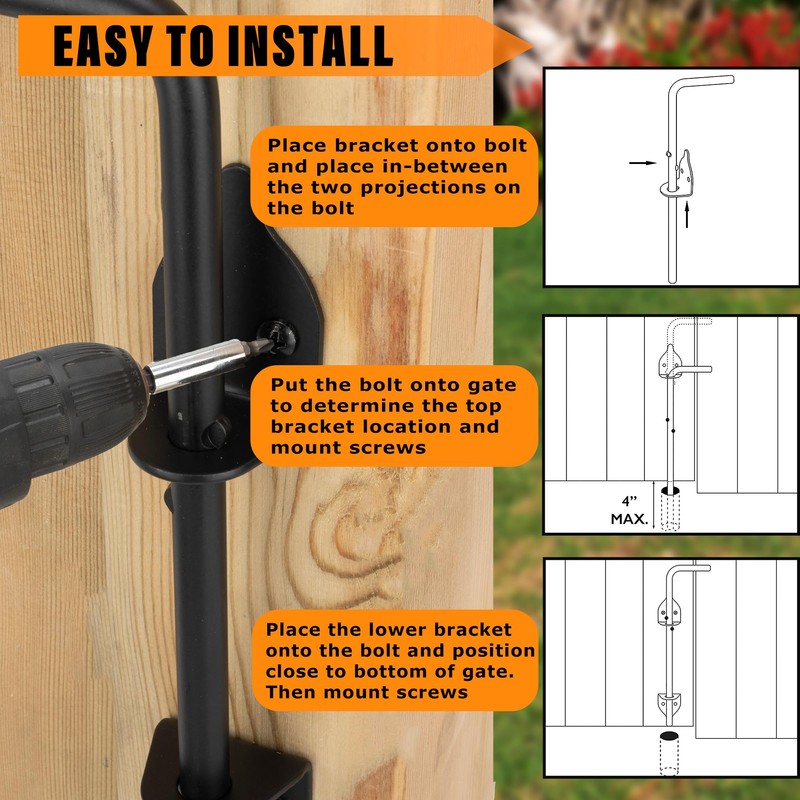 EASY TO INSTALL

Place bracket onto bolt and place in-between the two projections on the bolt

Put the bolt onto gate to determine the top bracket location and mount screws

4"
MAX.

Place the lower bracket onto the bolt and position close to bottom of gate. Then mount screws