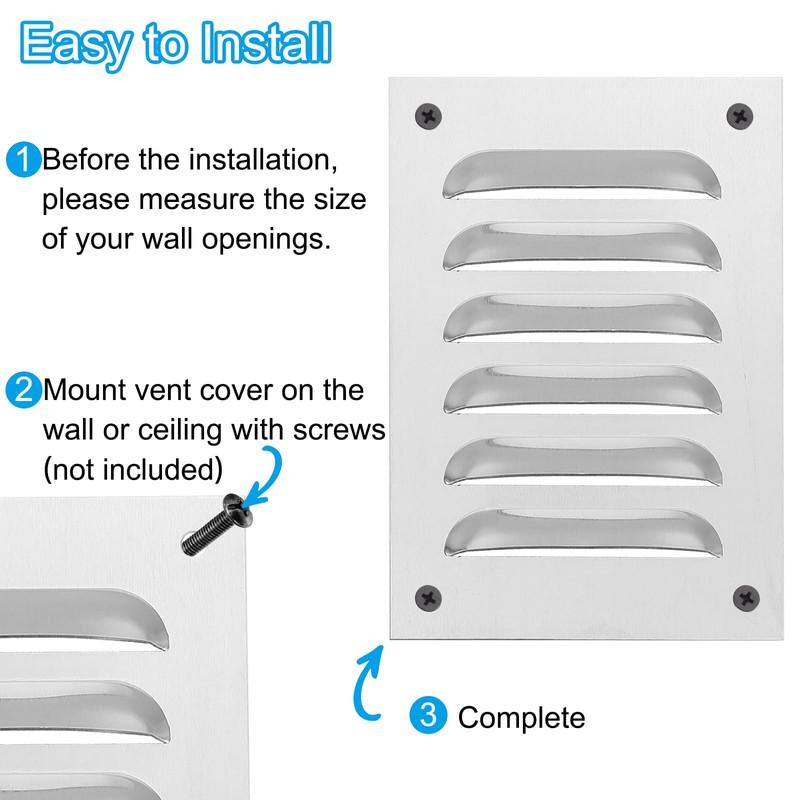 Easy to Install

1 Before the installation, please measure the size of your wall openings.

2 Mount vent cover on the wall or ceiling with screws (not included)

3 Complete