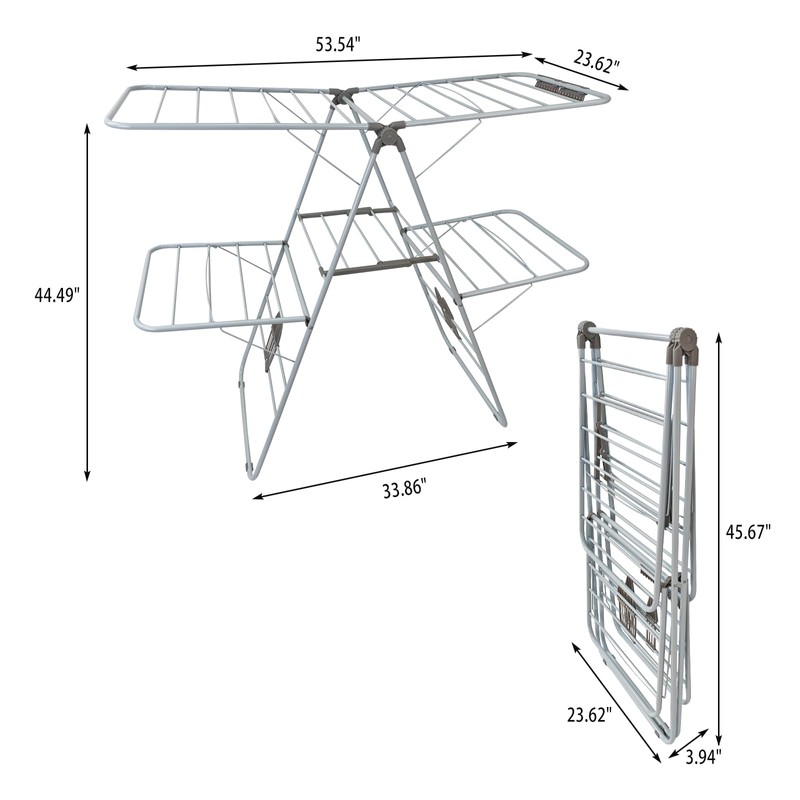 53.54"
23.62"
44.49"
33.86"
45.67"
23.62"
3.94"