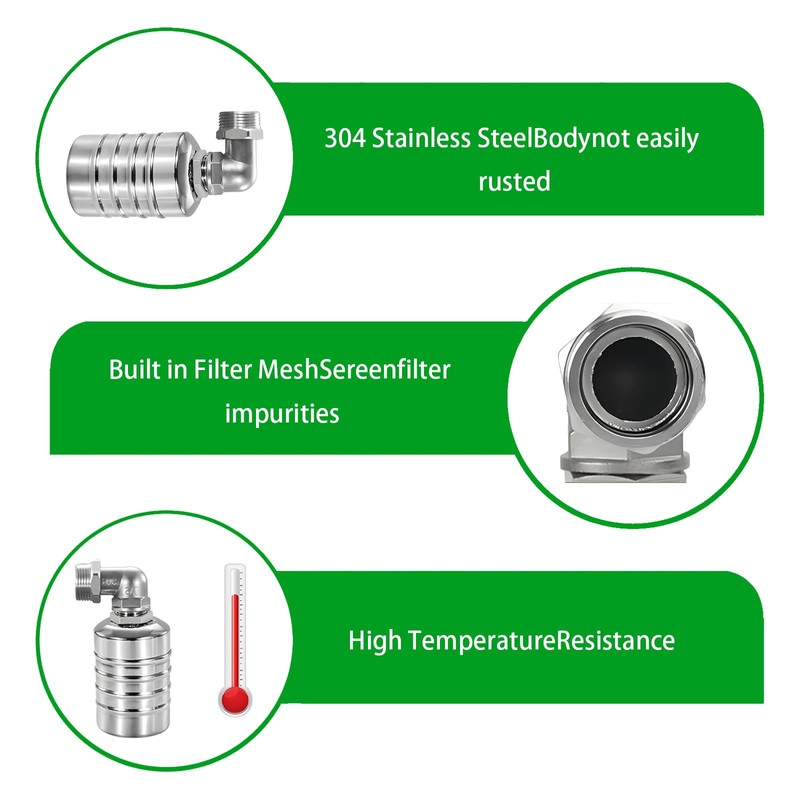 304 Stainless SteelBodynot easily rusted

Built in Filter MeshSereenfilter impurities

High TemperatureResistance