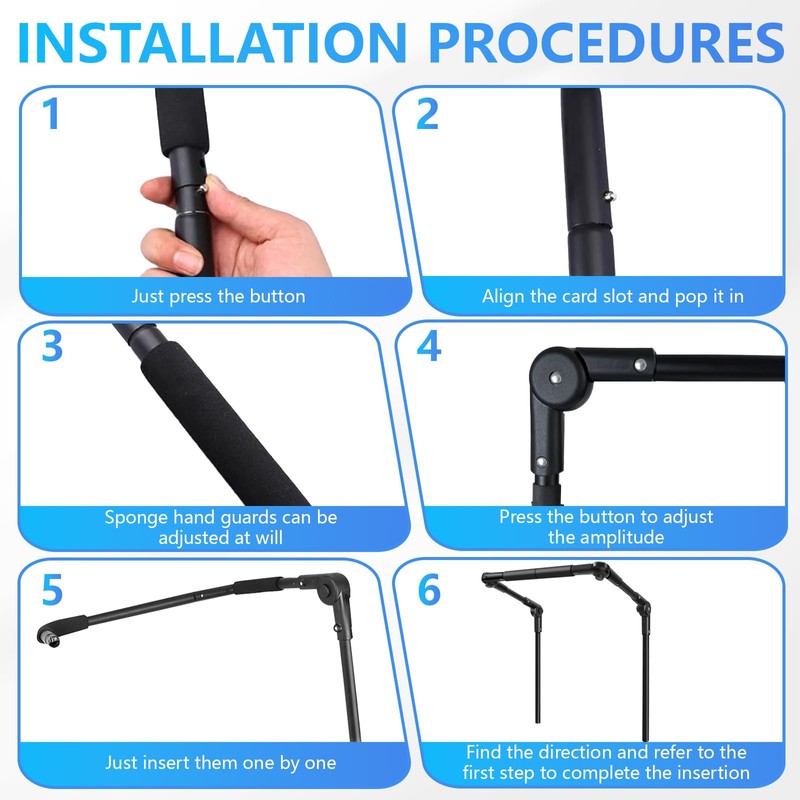 INSTALLATION PROCEDURES

1

Just press the button

2

Align the card slot and pop it in

3

Sponge hand guards can be adjusted at will

4

Press the button to adjust the amplitude

5

Just insert them one by one

6

Find the direction and refer to the first step to complete the insertion